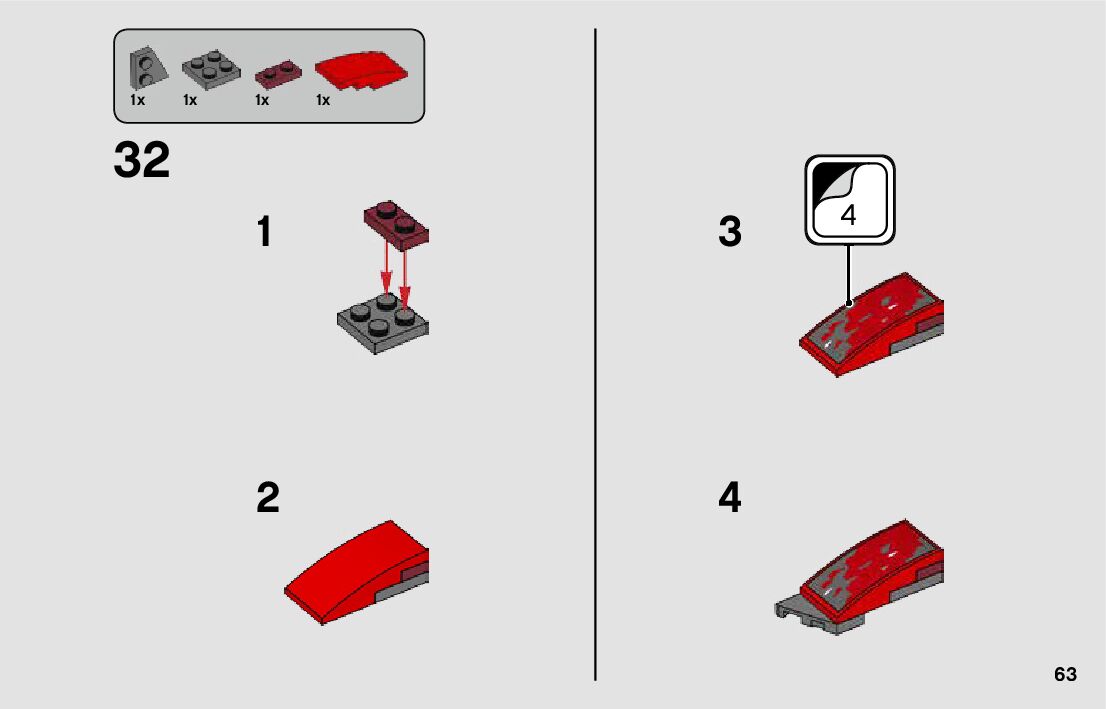 1x 1x 1x 1x

32

1

2

3

4

4

63