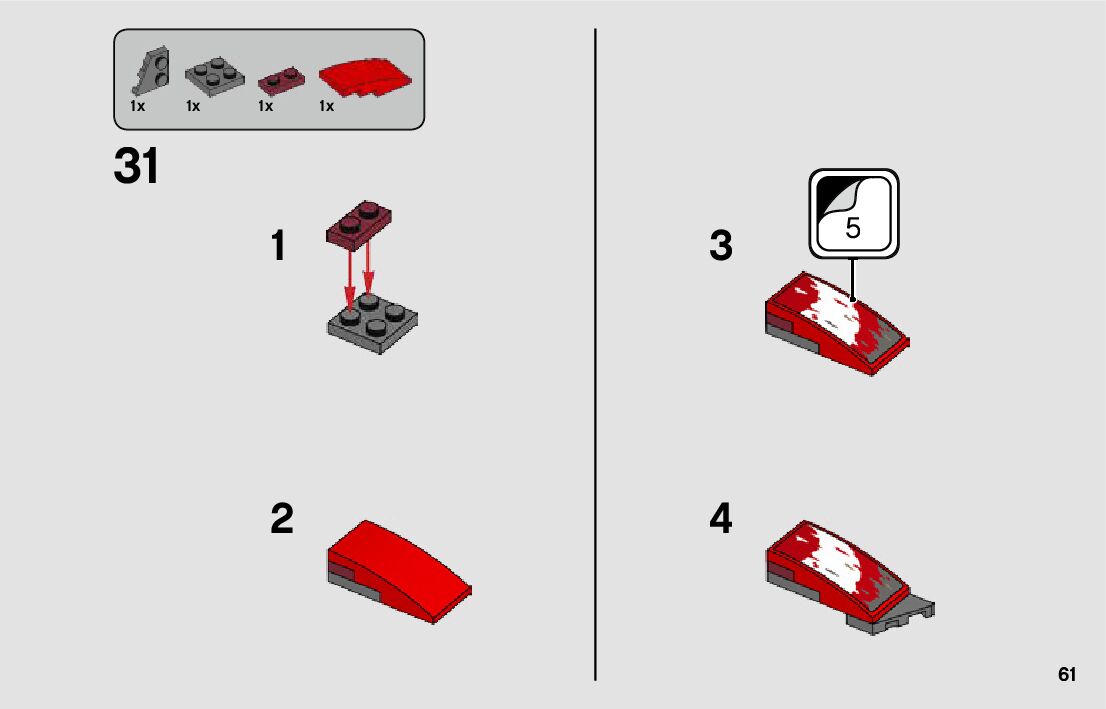 1x 1x 1x 1x

31

1

2

3

5

4

61