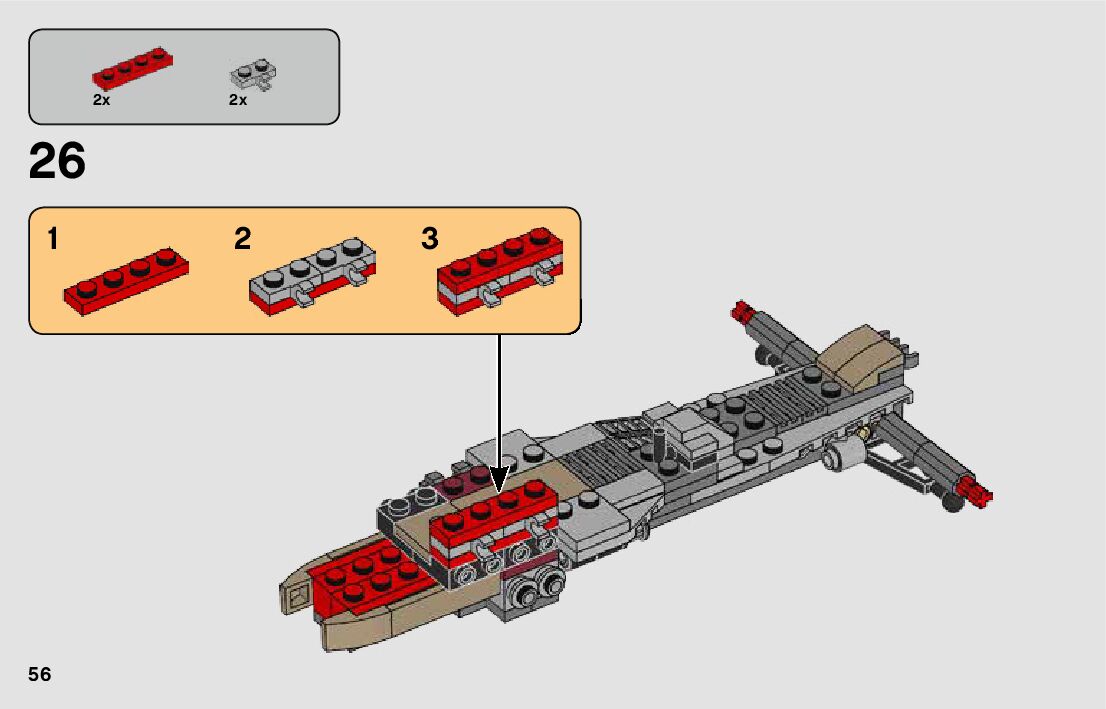 2x 2x

26

1 2 3

56