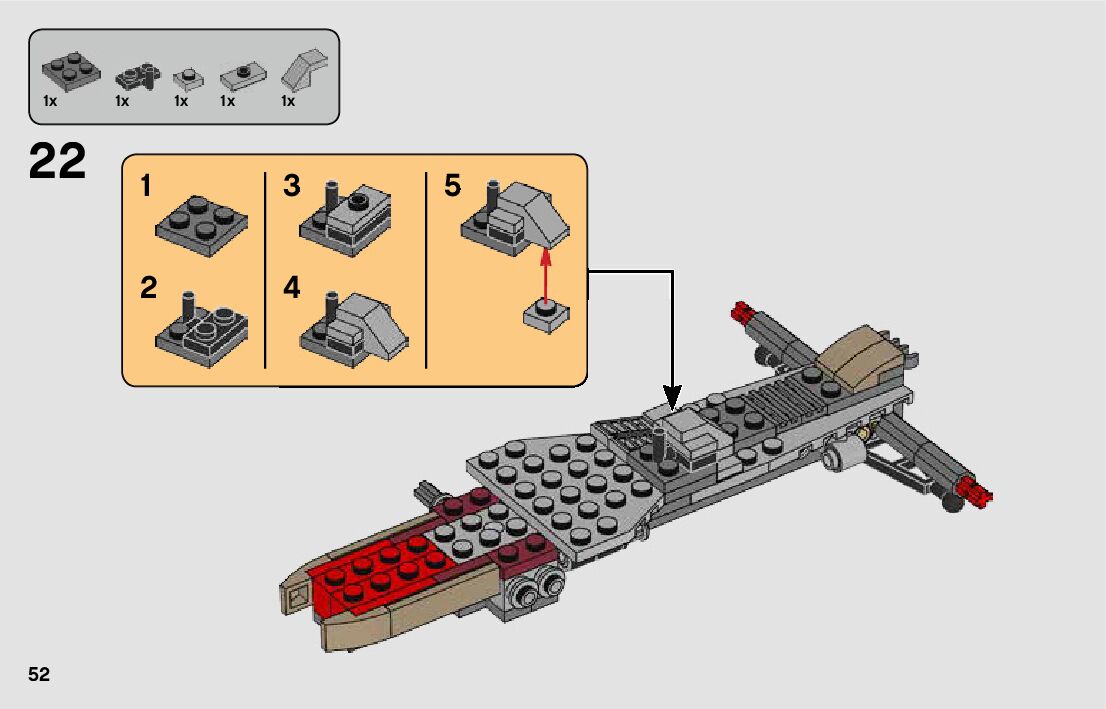 1x 1x 1x 1x 1x

22

1

2

3

4

5

52