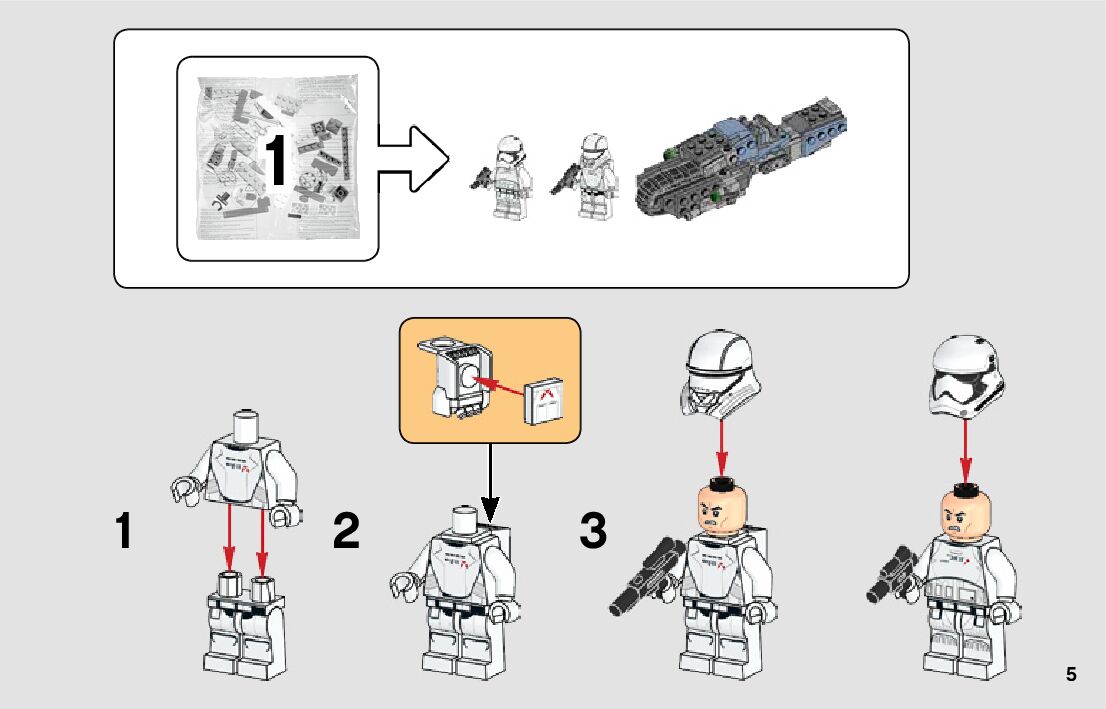 1

1

2

3

5