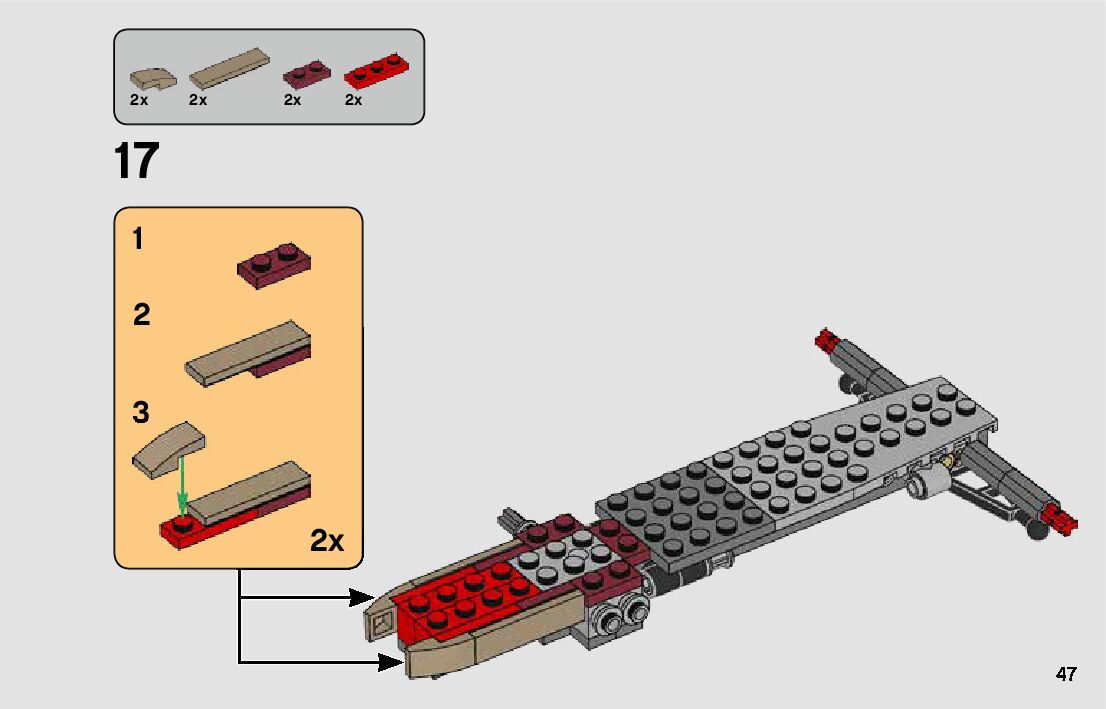 2x 2x 2x 2x

17

1

2

3

2x

47