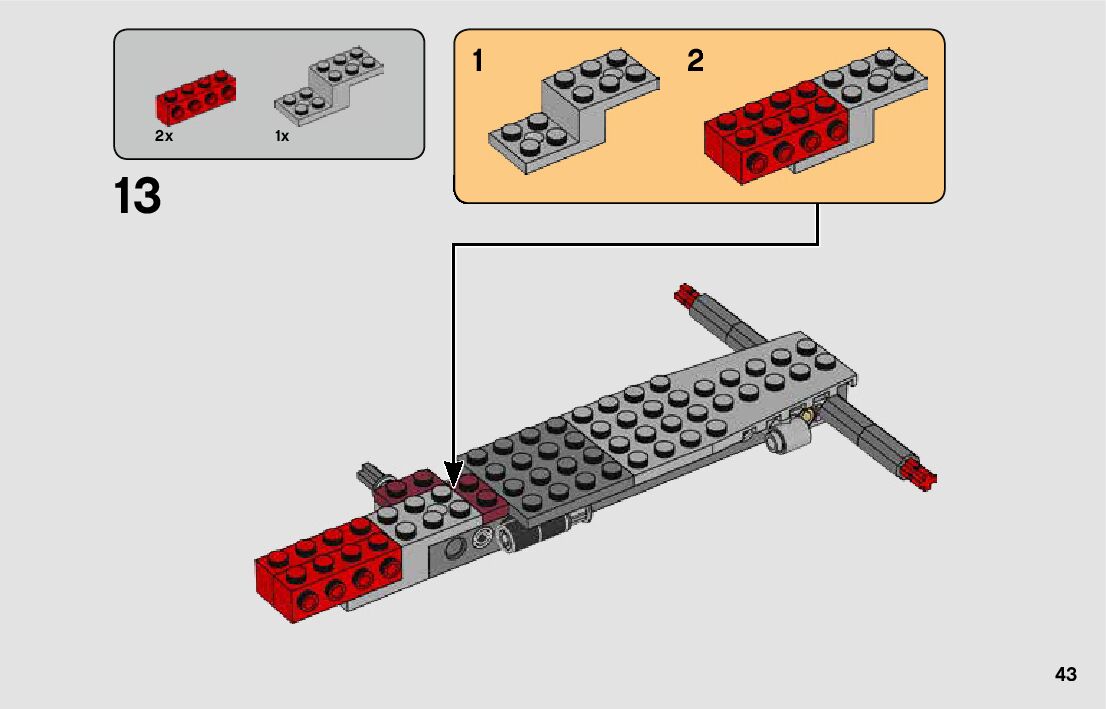 2x
1x

13

1
2

43