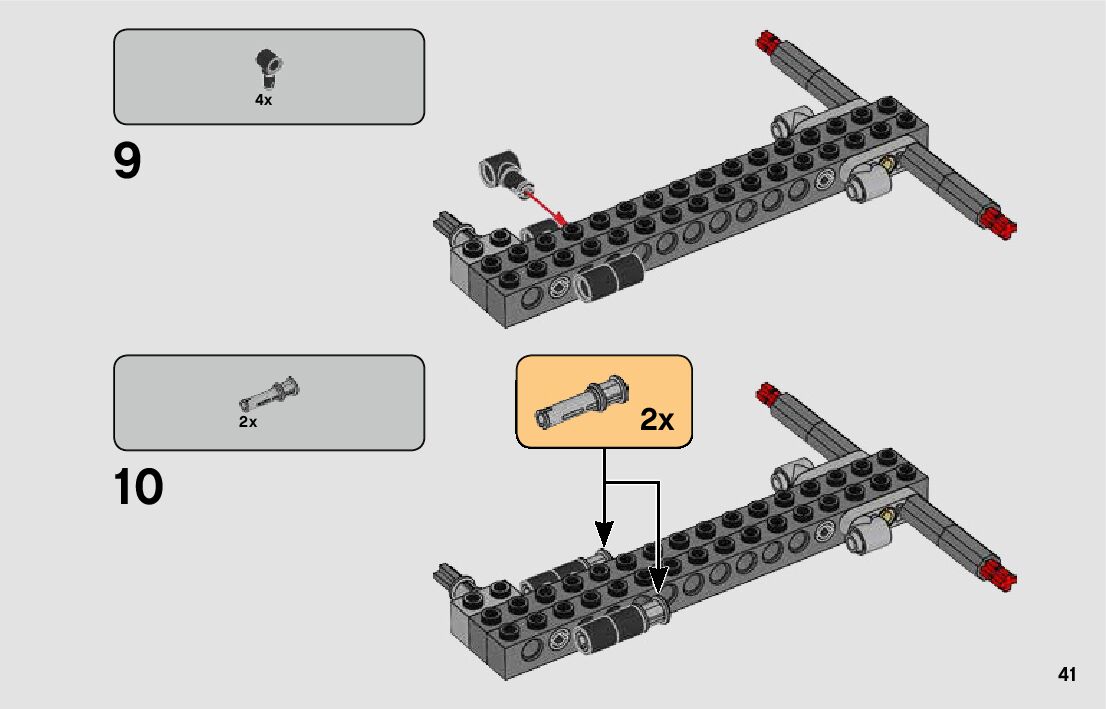 4x

9

2x

10

2x

41