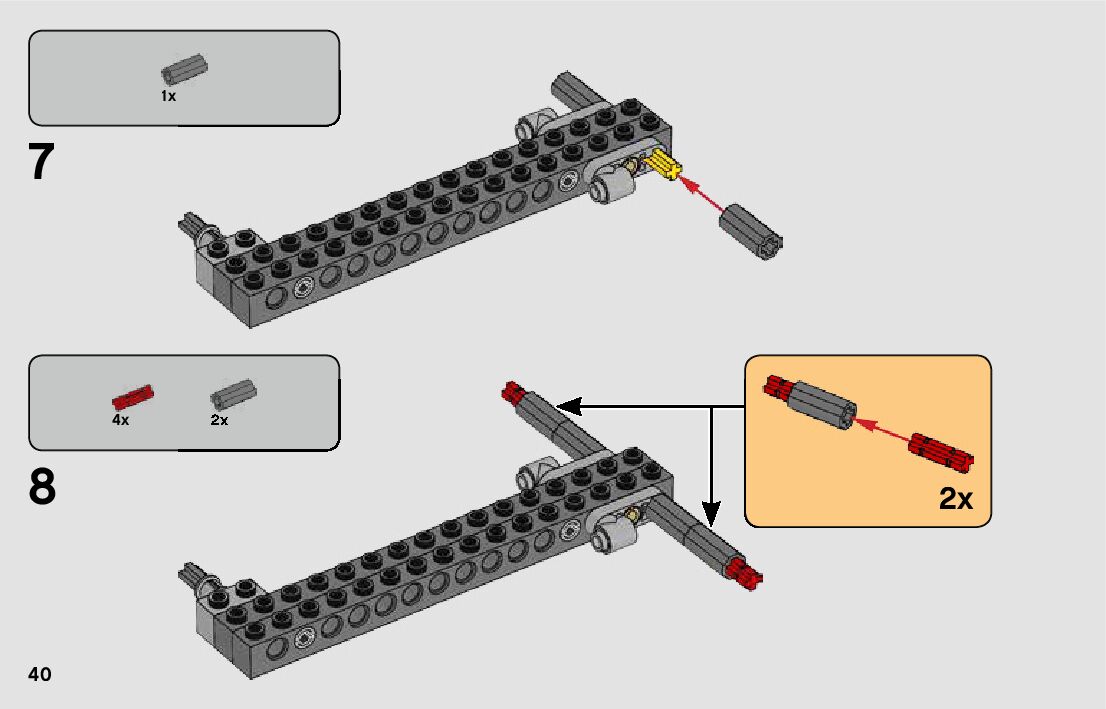 1x

7

4x

2x

8

2x

40