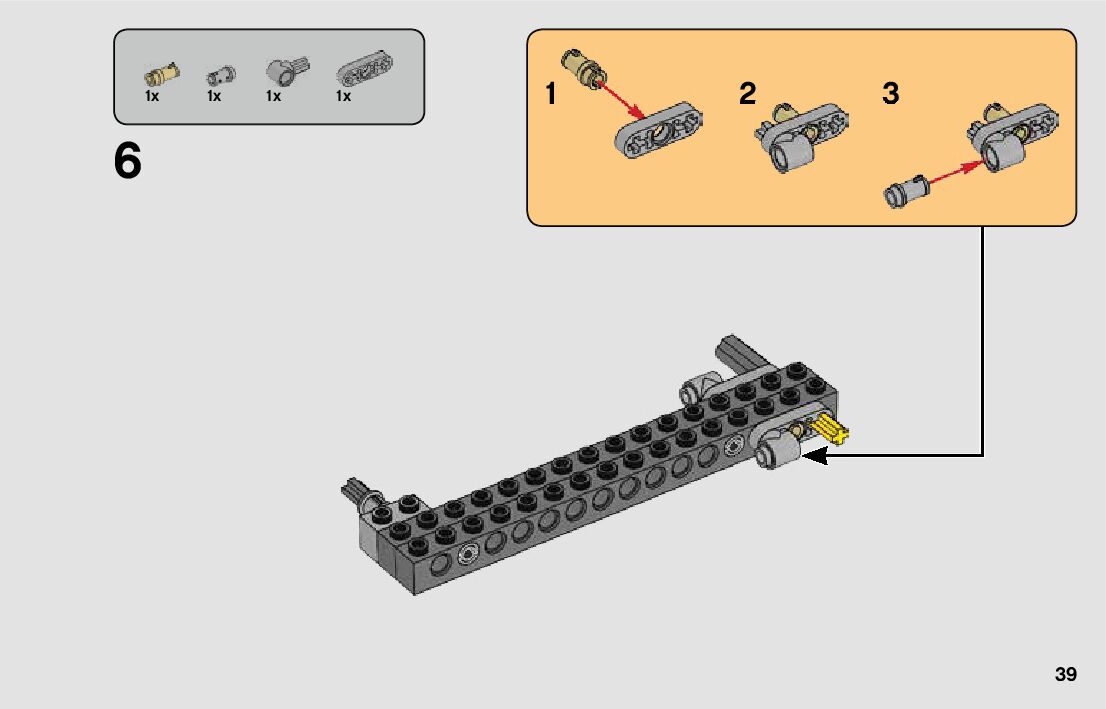 1x 1x 1x 1x

6

1 2 3

39