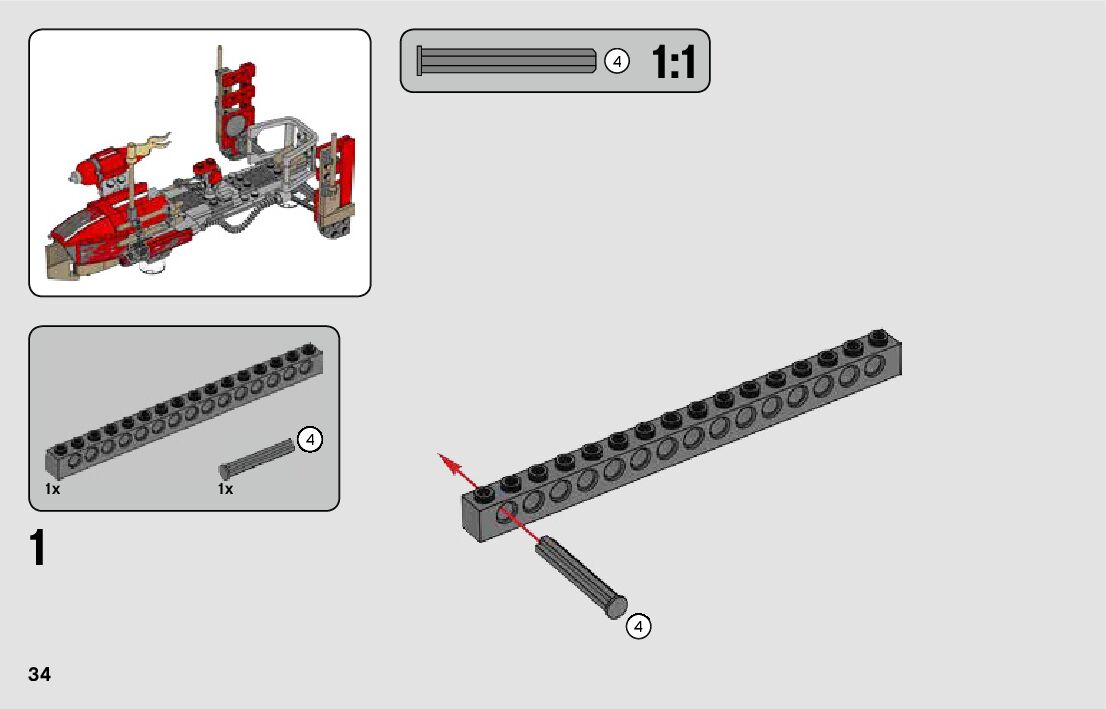 4 1:1

4

1x 1x

1

4

34