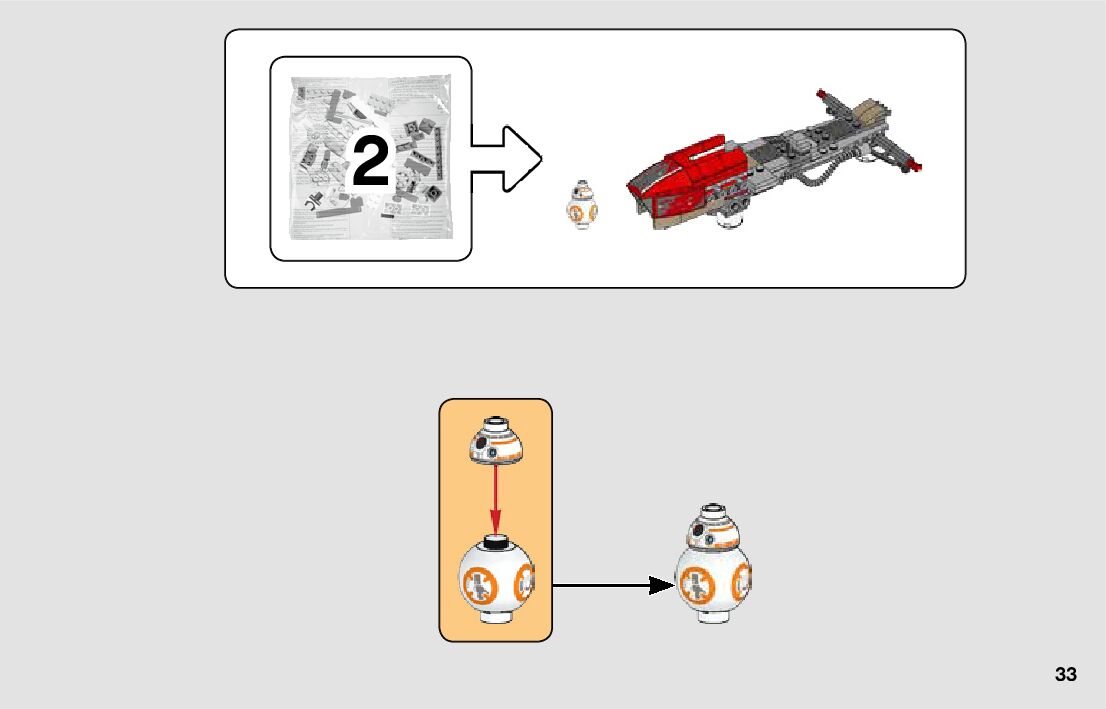 2

33