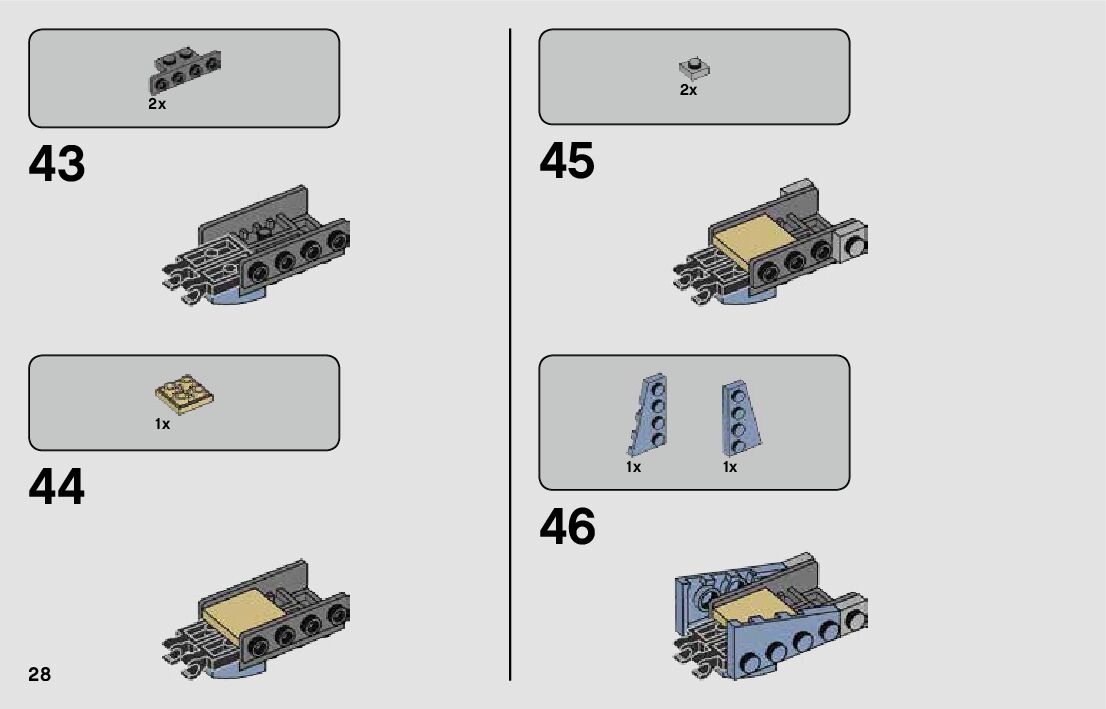 2x

43

1x

44

28

2x

45

1x 1x

46