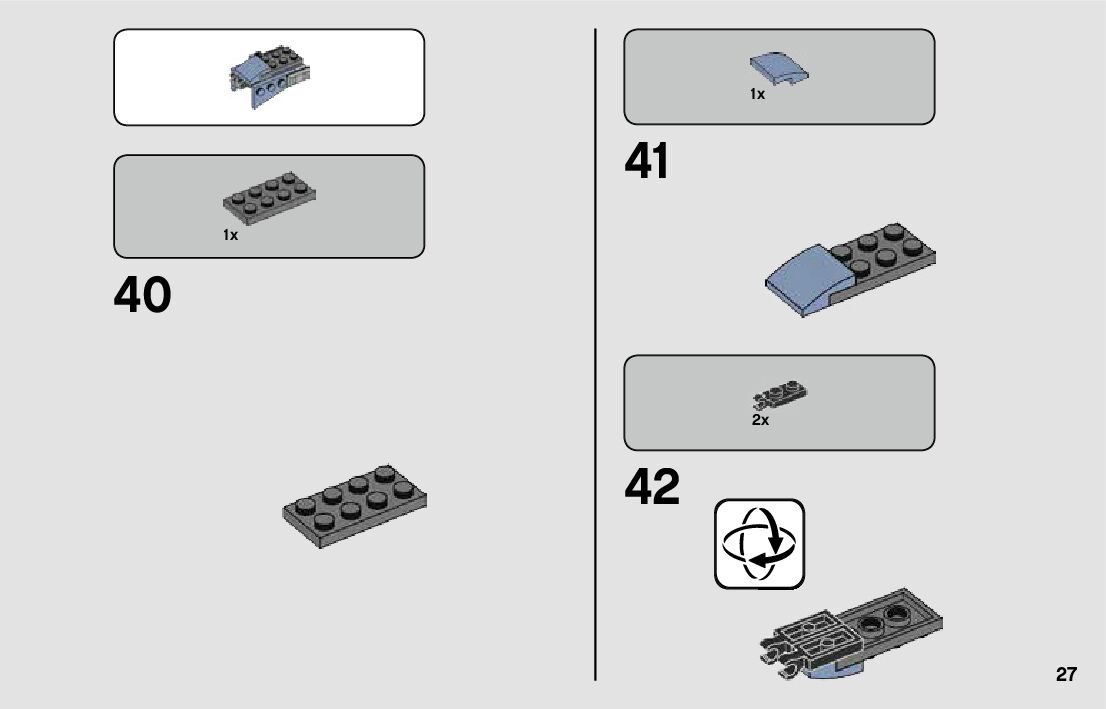 1x

40

1x

41

2x

42

27