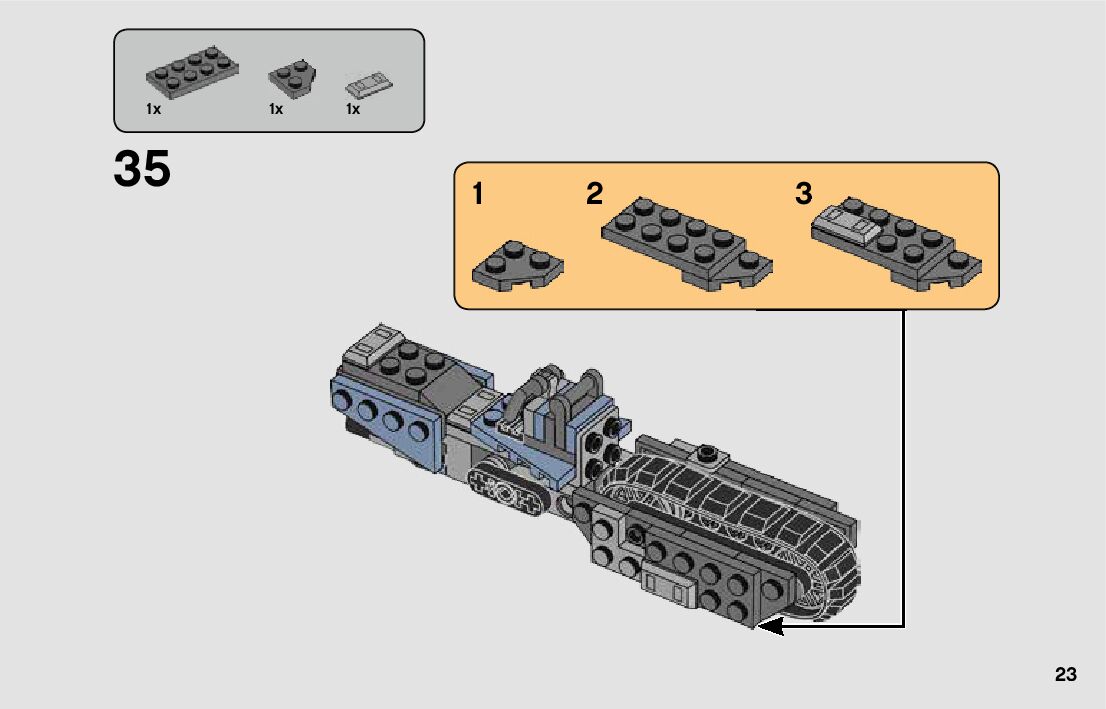 1x 1x 1x

35

1 2 3

23