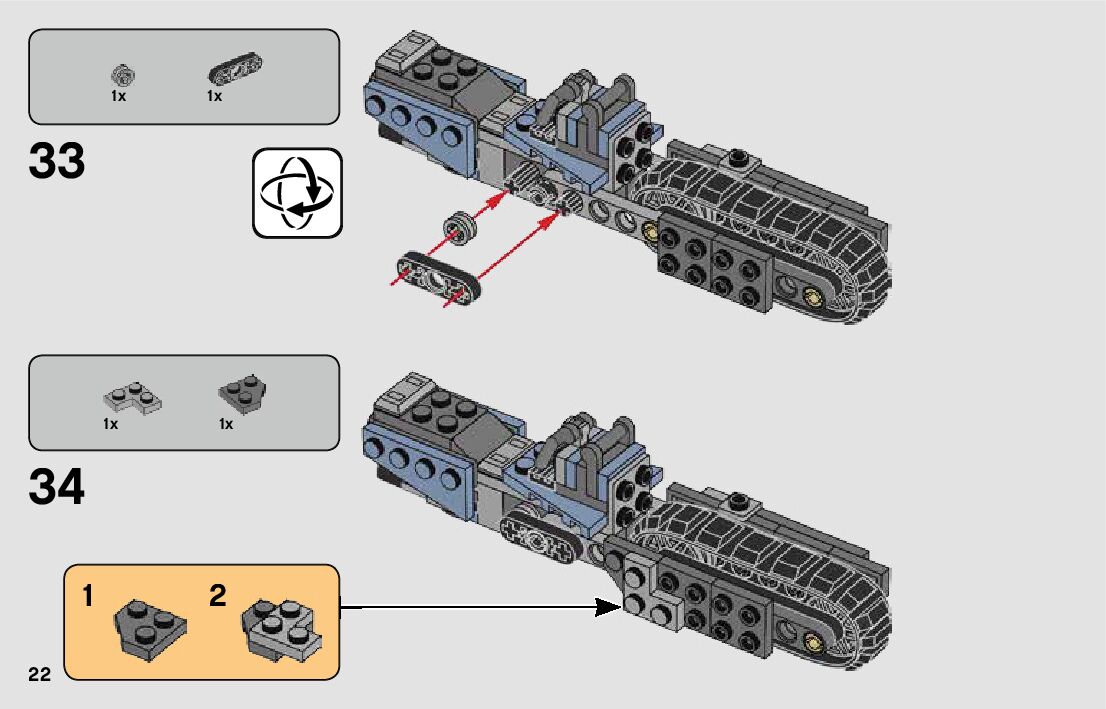 1x 1x

33

1x 1x

34

1 2

22