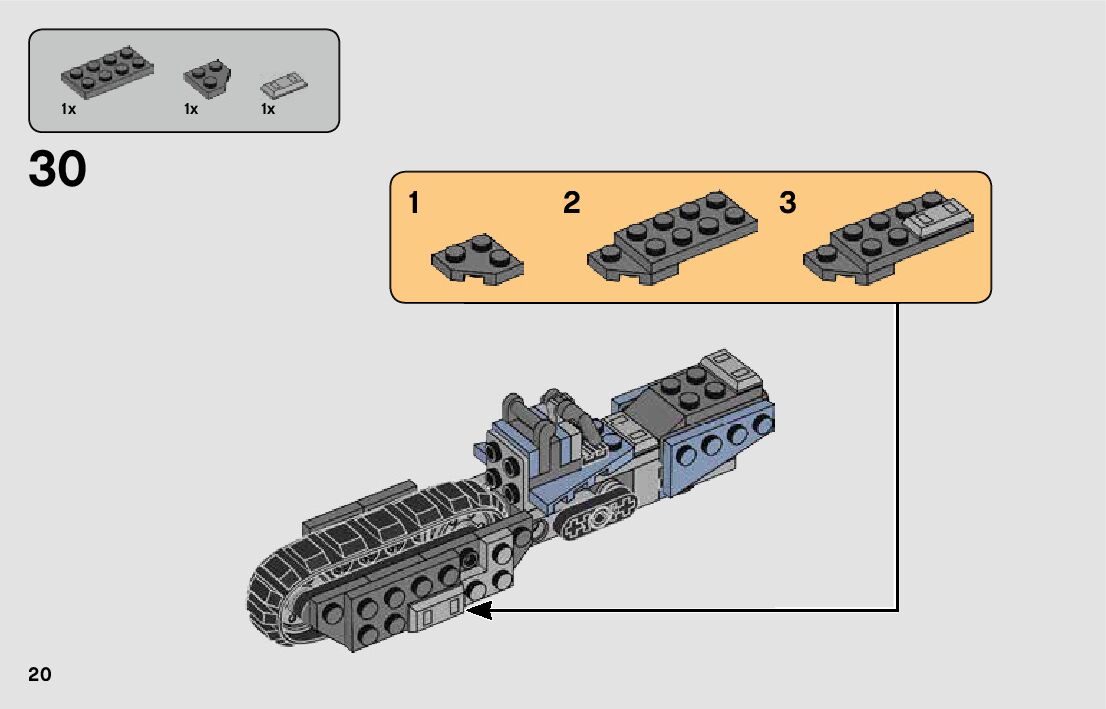 1x 1x 1x

30

1 2 3

20