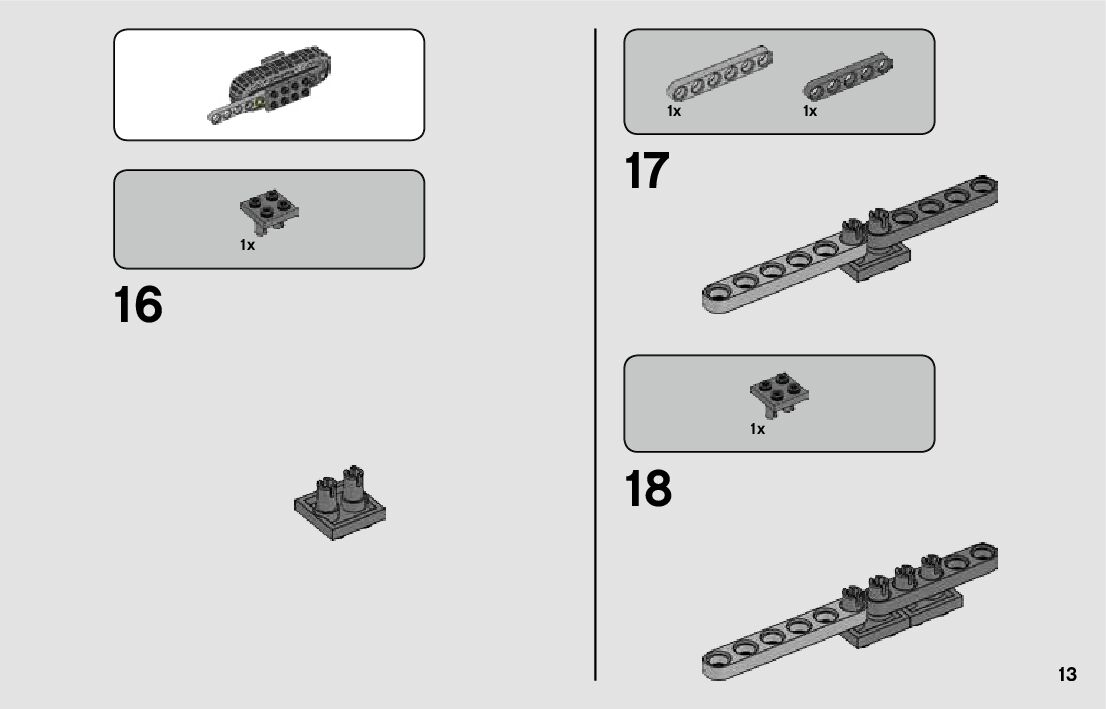 1x

16

1x 1x

17

1x

18

13