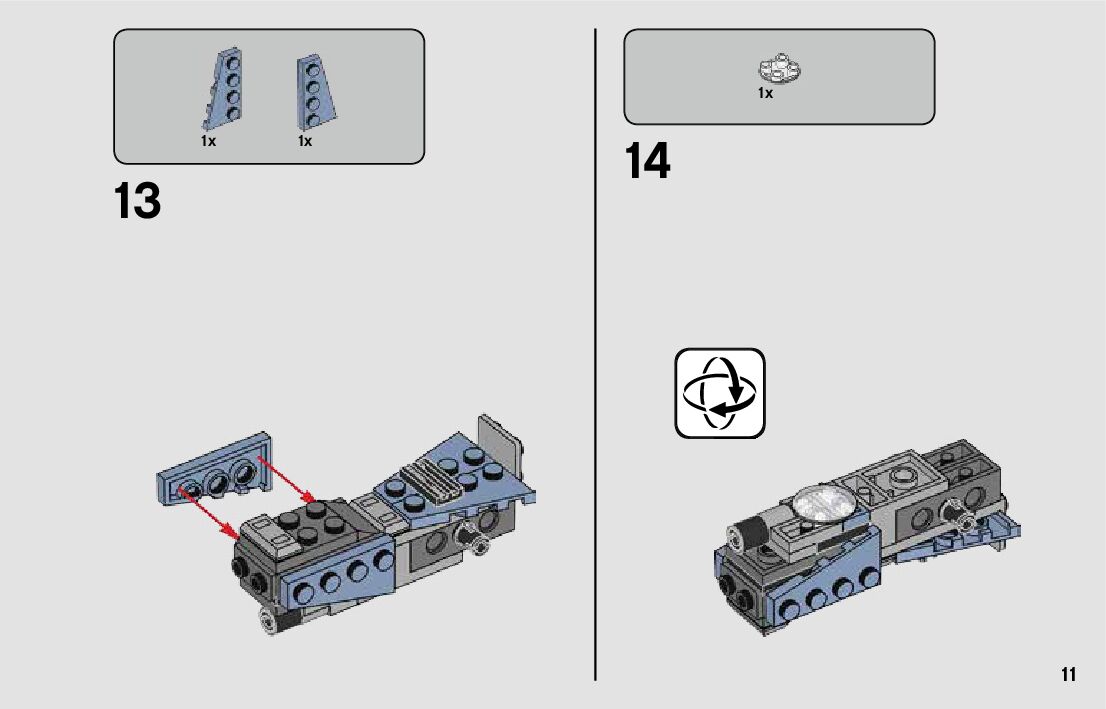 1x 1x

13

1x

14

11