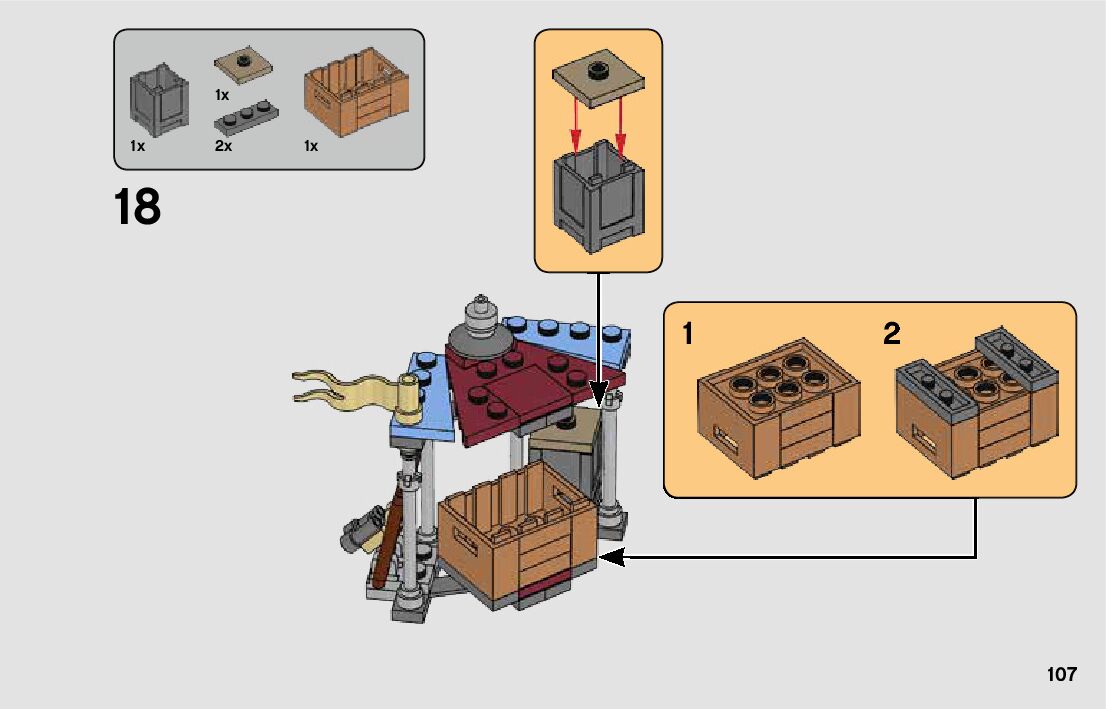 1x
1x
2x
1x

18

1
2

107