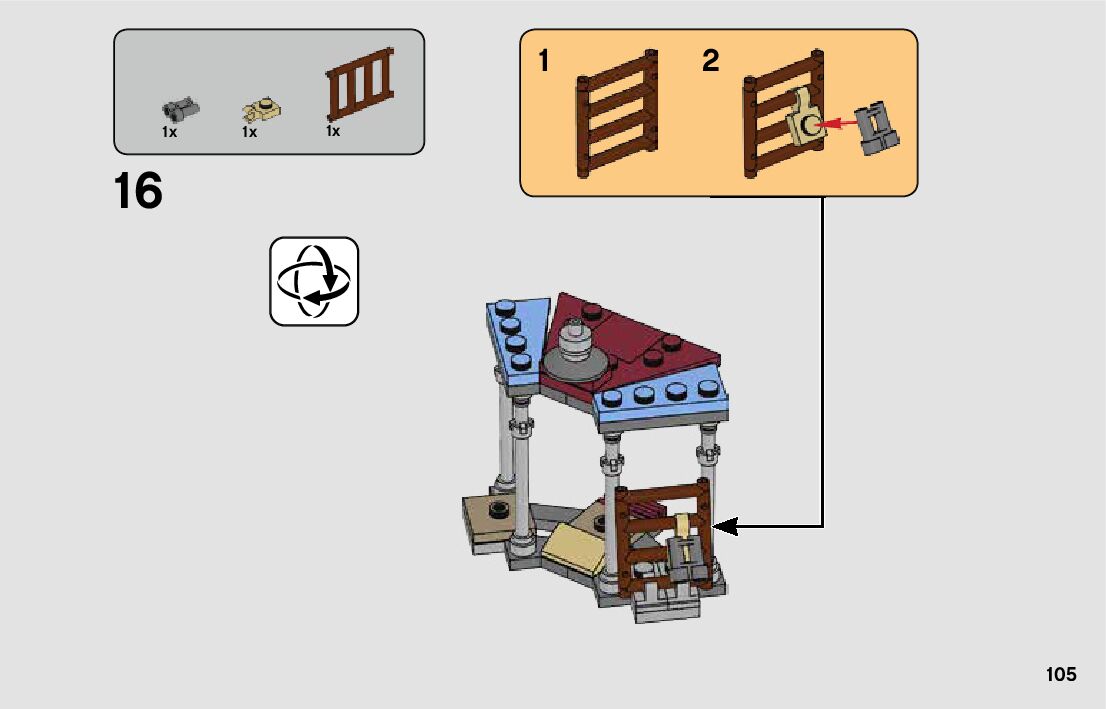 1x 1x 1x

16

1 2

105