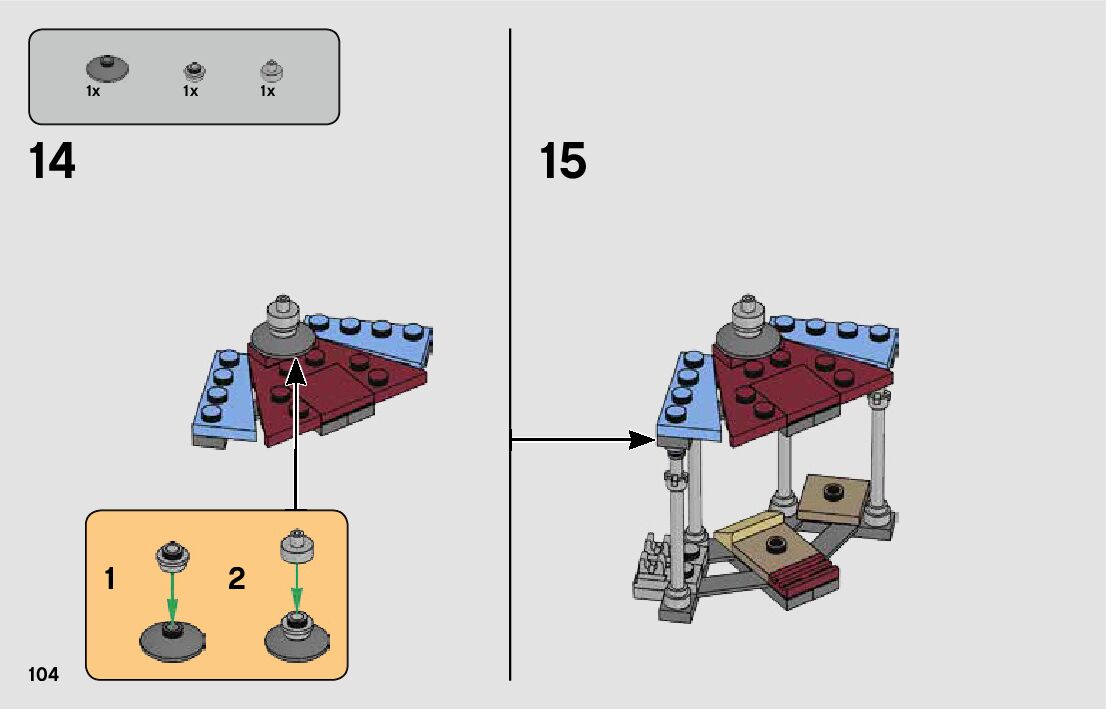 1x 1x 1x

14

1 2

104

15