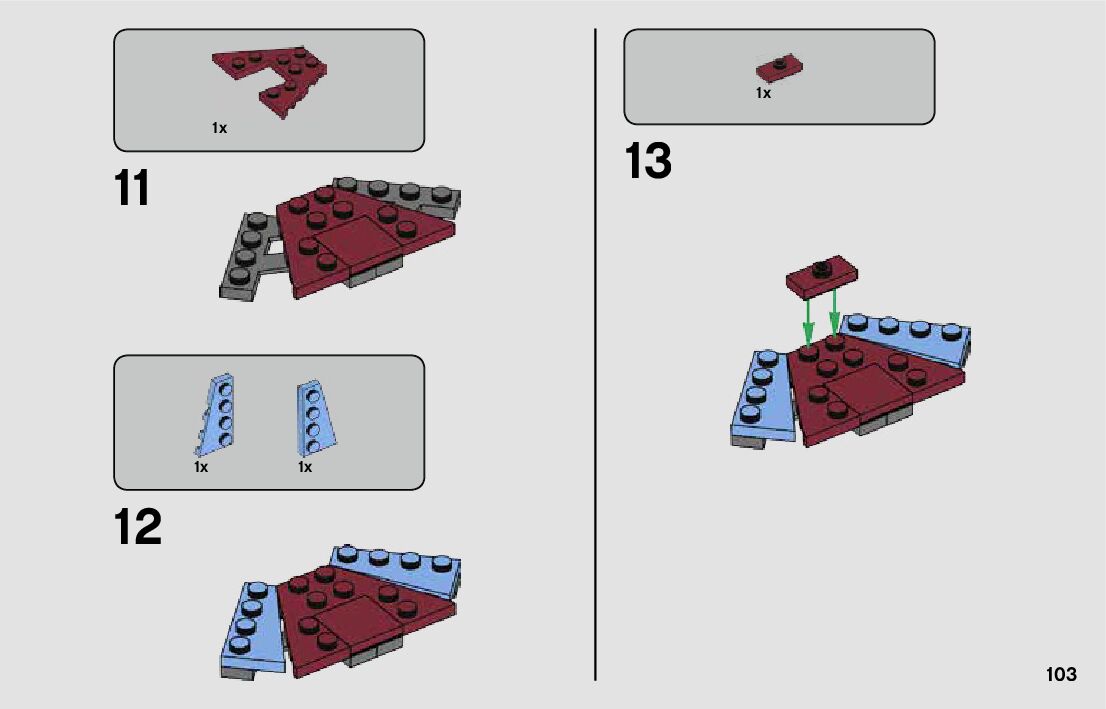 1x

11

1x 1x

12

1x

13

103