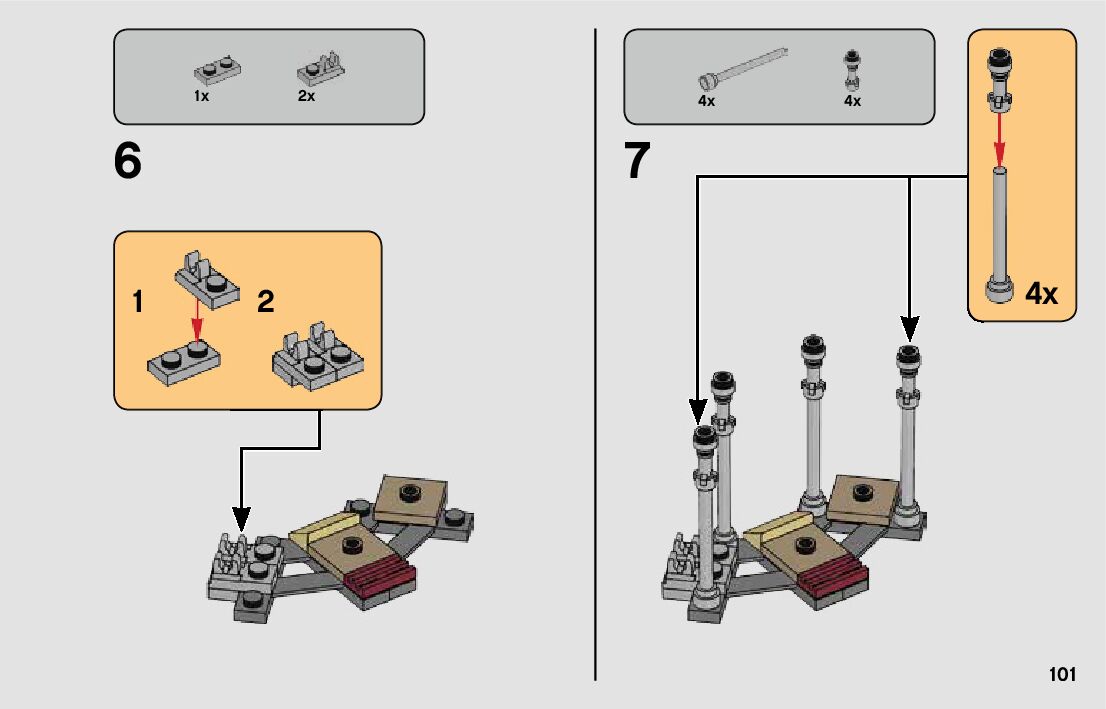 1x 2x

6

1 2

4x 4x

7

4x

101