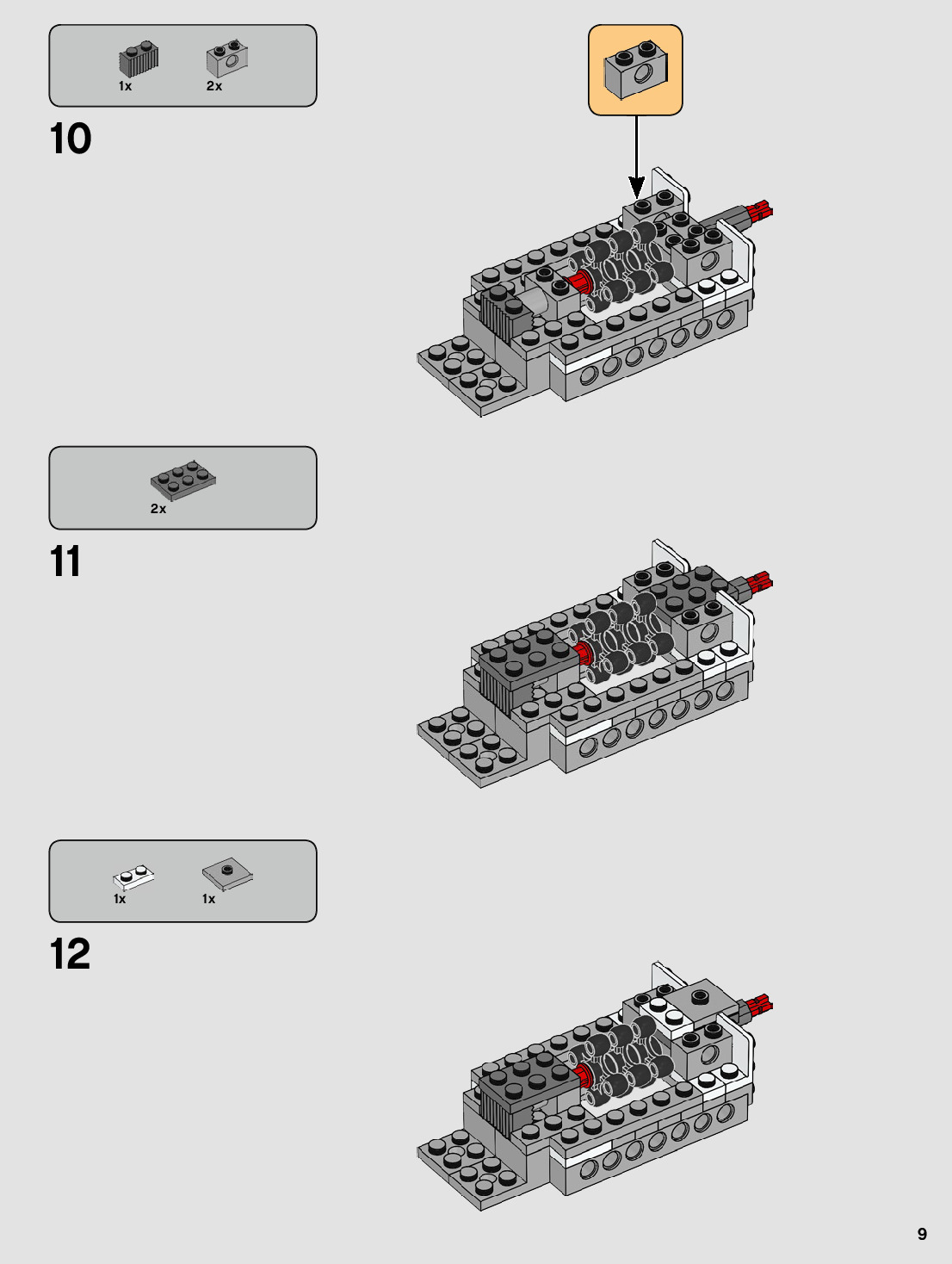 1x 2x

10

2x

11

1x 1x

12

9