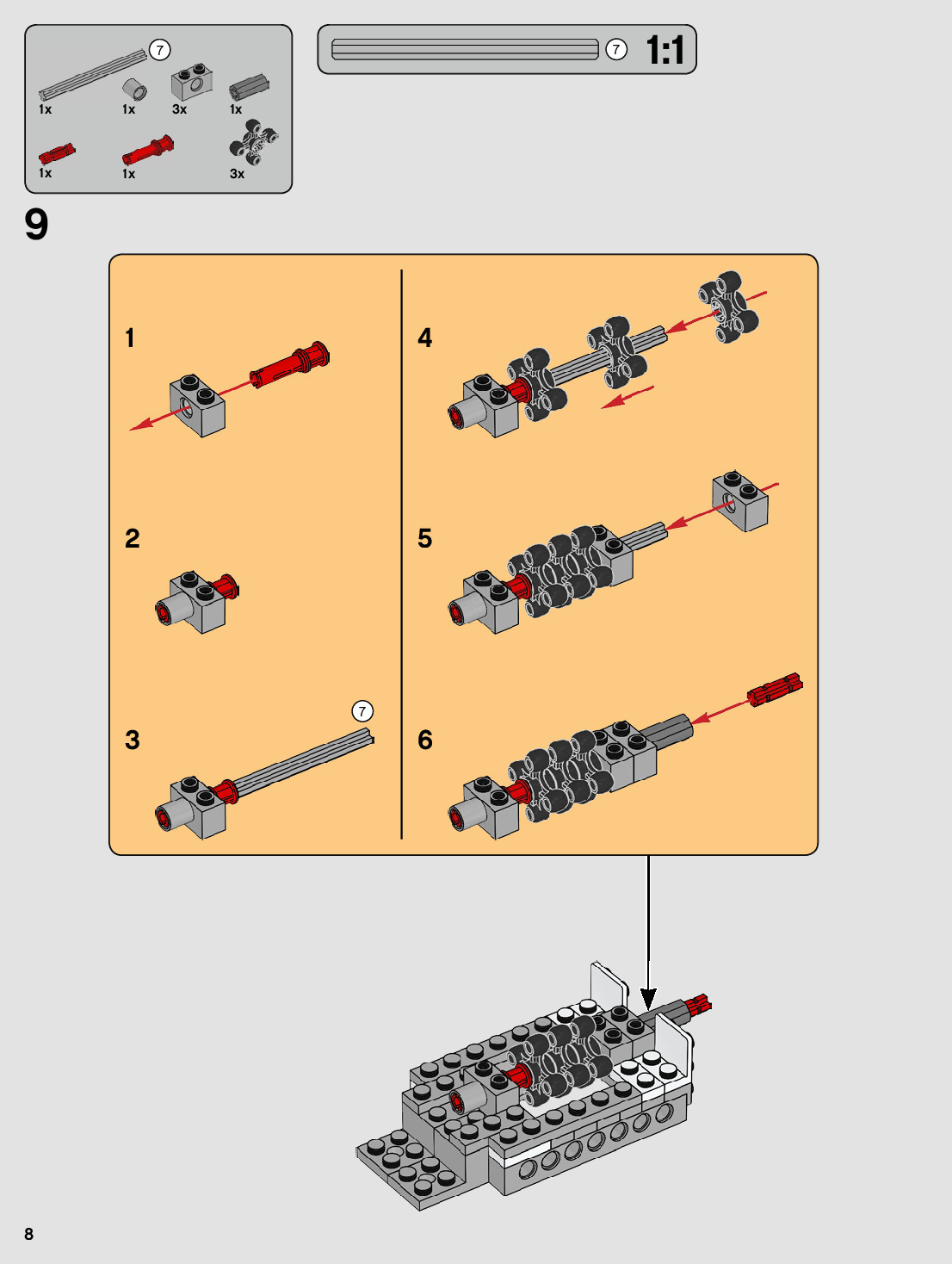 7
1x
1x
3x
1x
1x
1x
3x

7
1:1

9

1

2

3
7

4

5

6

8