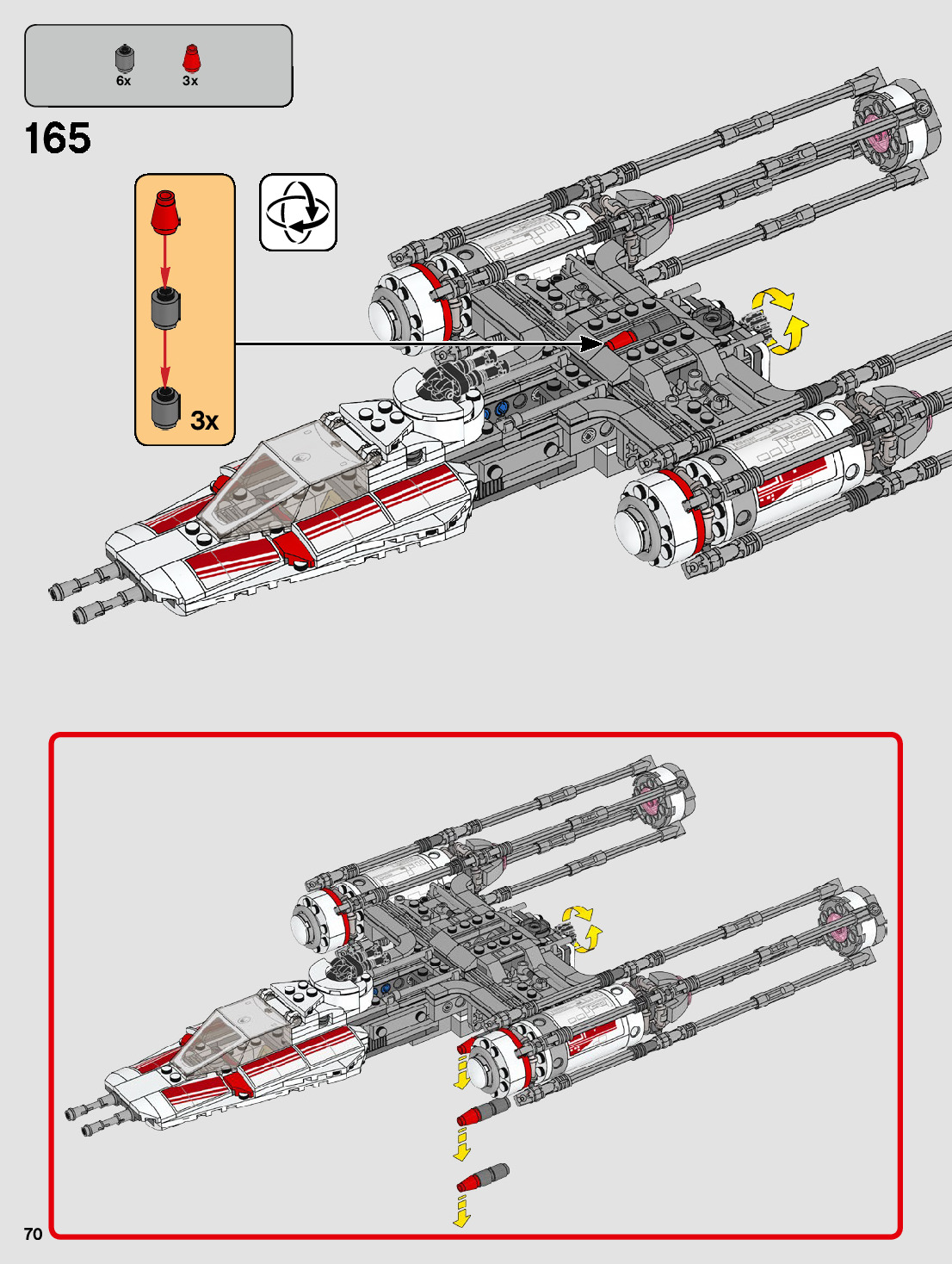 6x 3x

165

3x

70