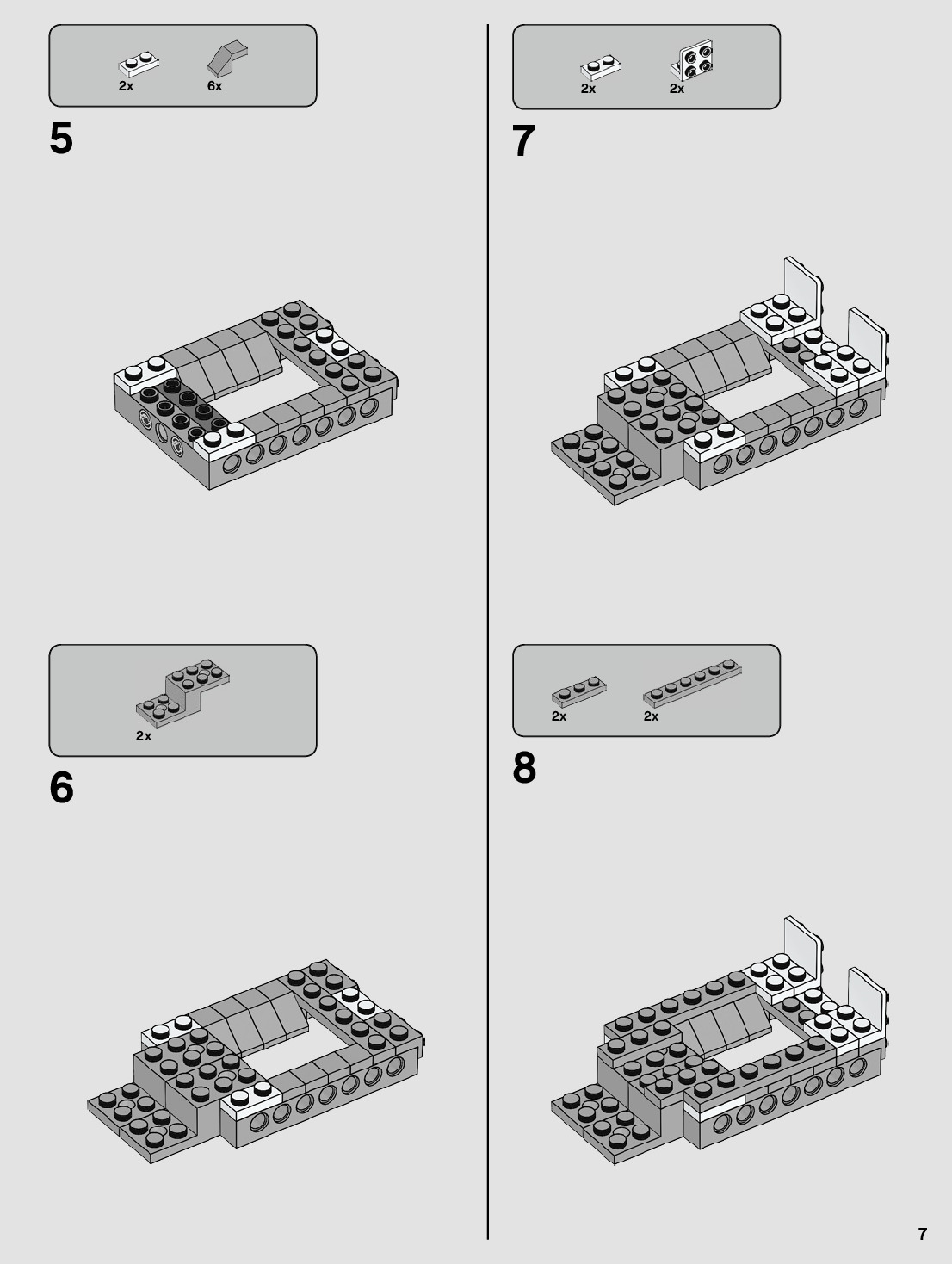 2x 6x

5

2x

6

2x 2x

7

2x 2x

8

7