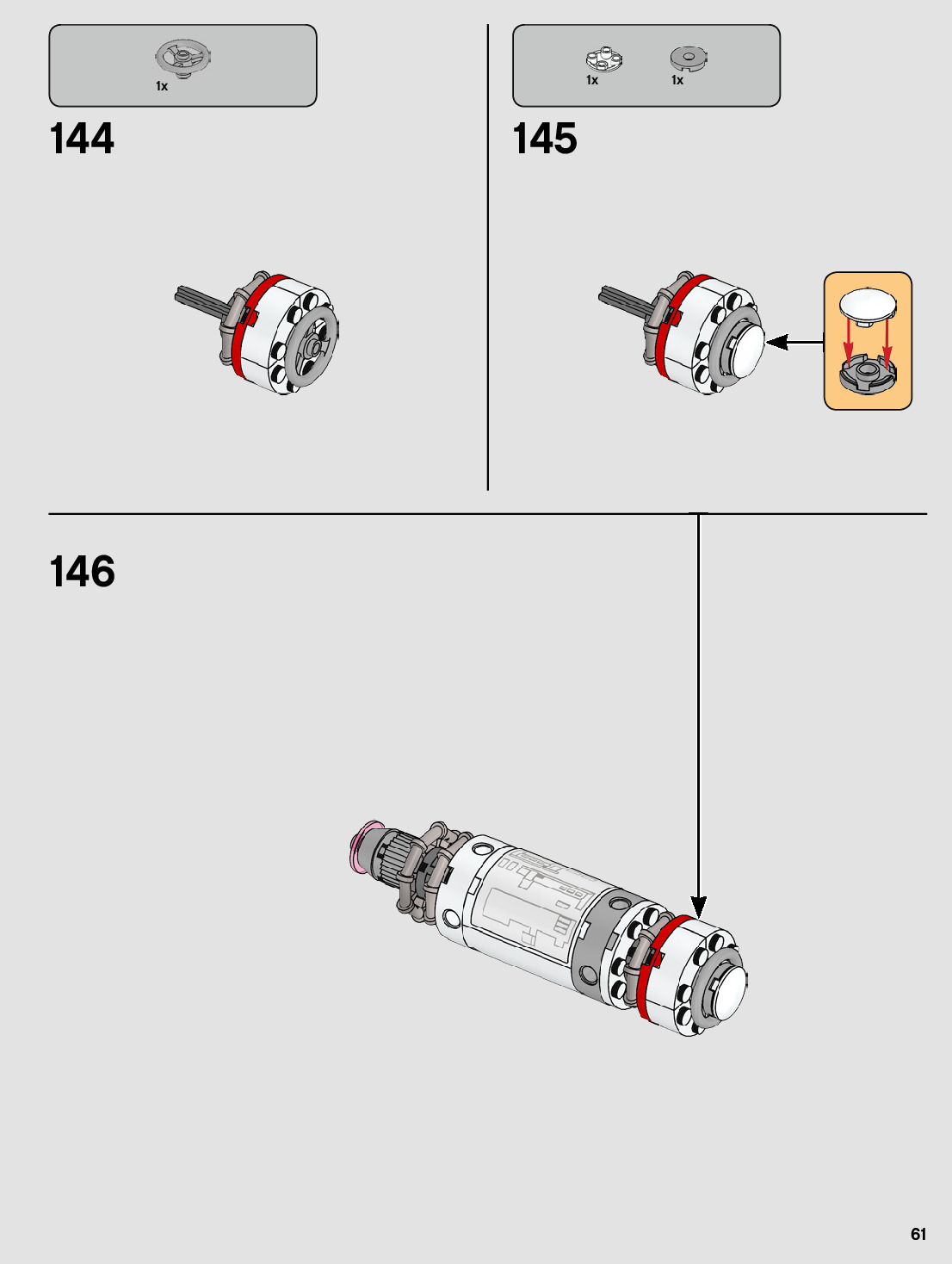 1x

144

1x 1x

145

146

61