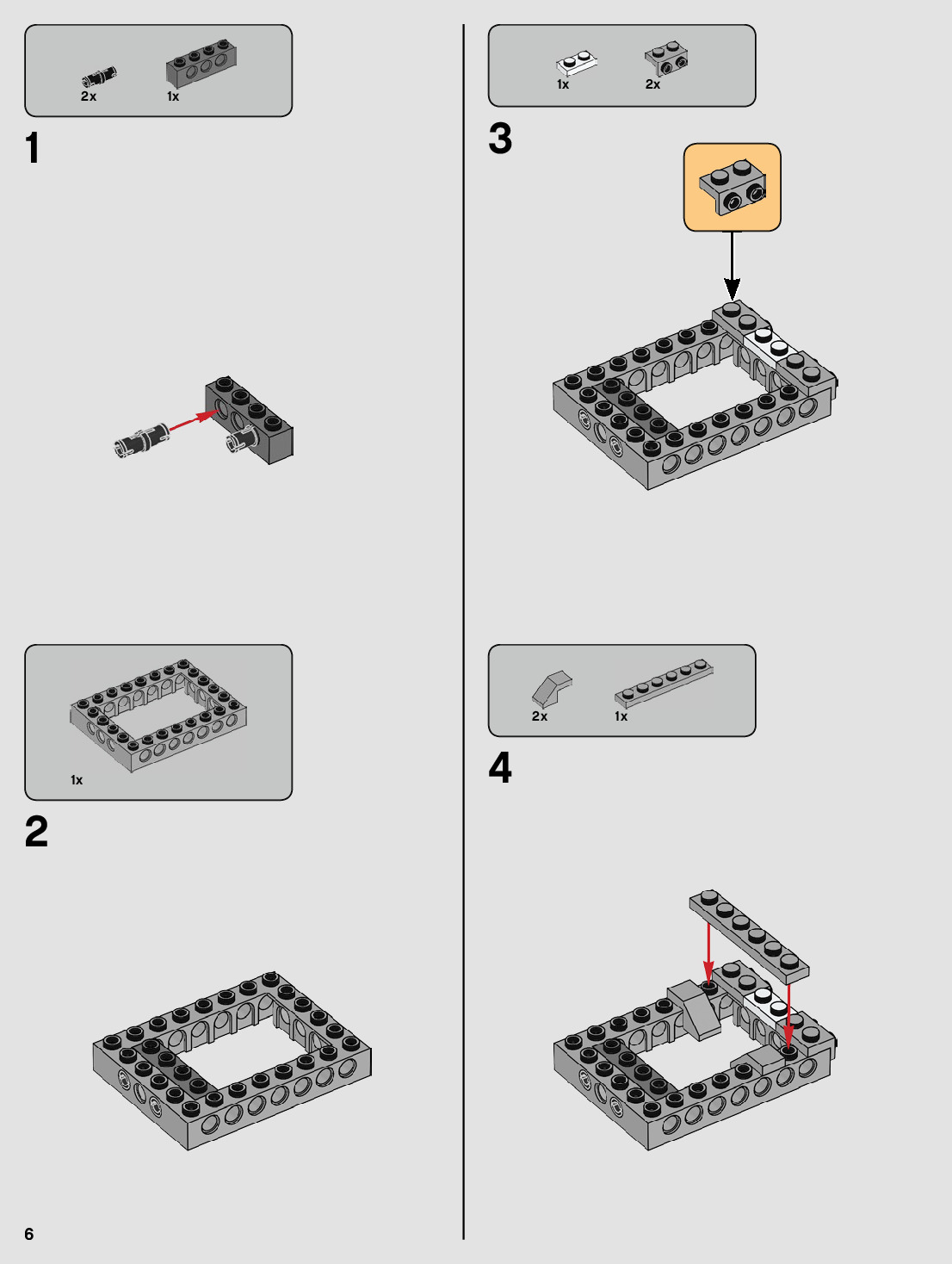 2x 1x

1

1x

2

1x 2x

3

2x 1x

4

6