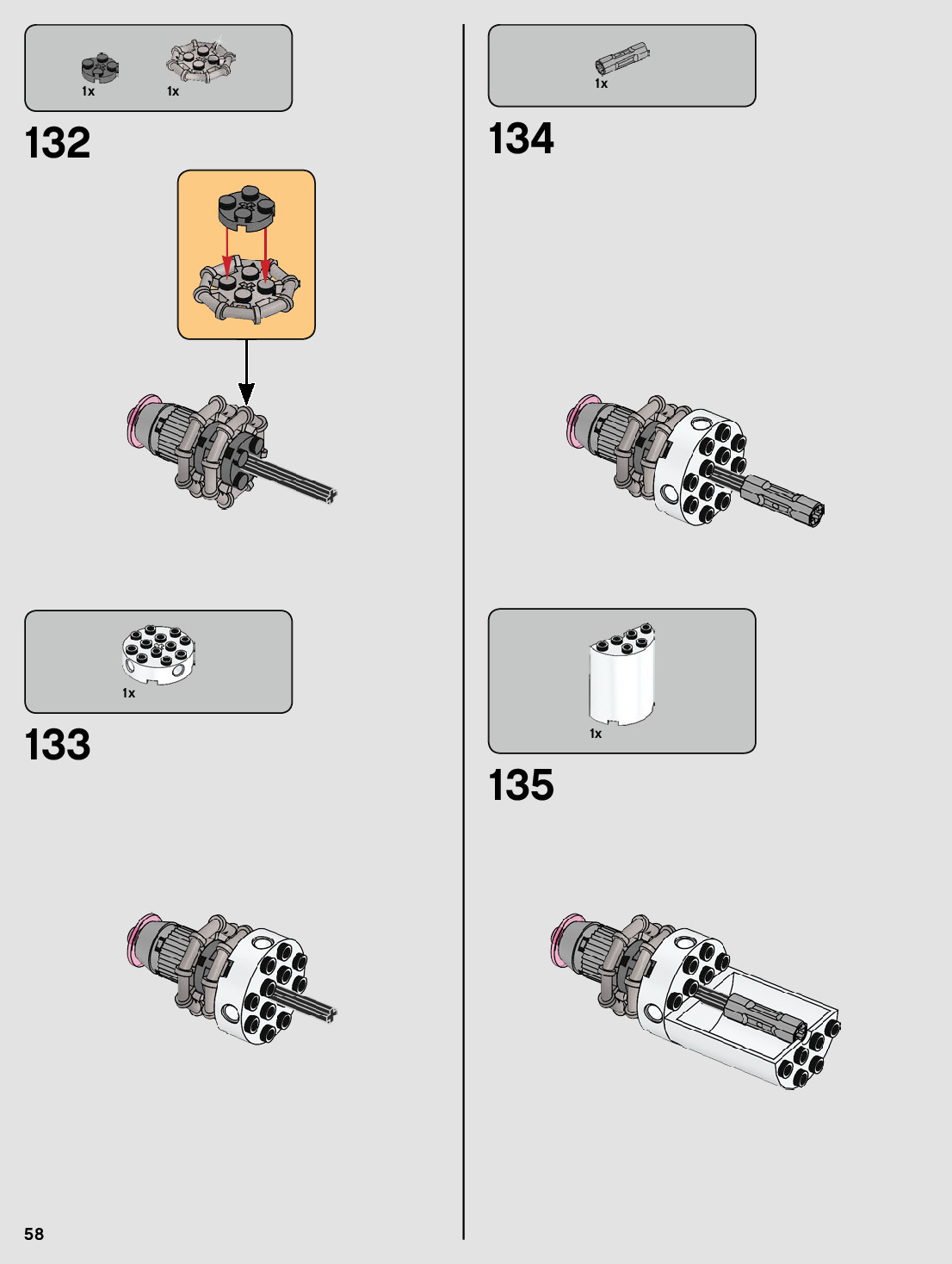 1x 1x

132

1x

133

1x

134

1x

135

58