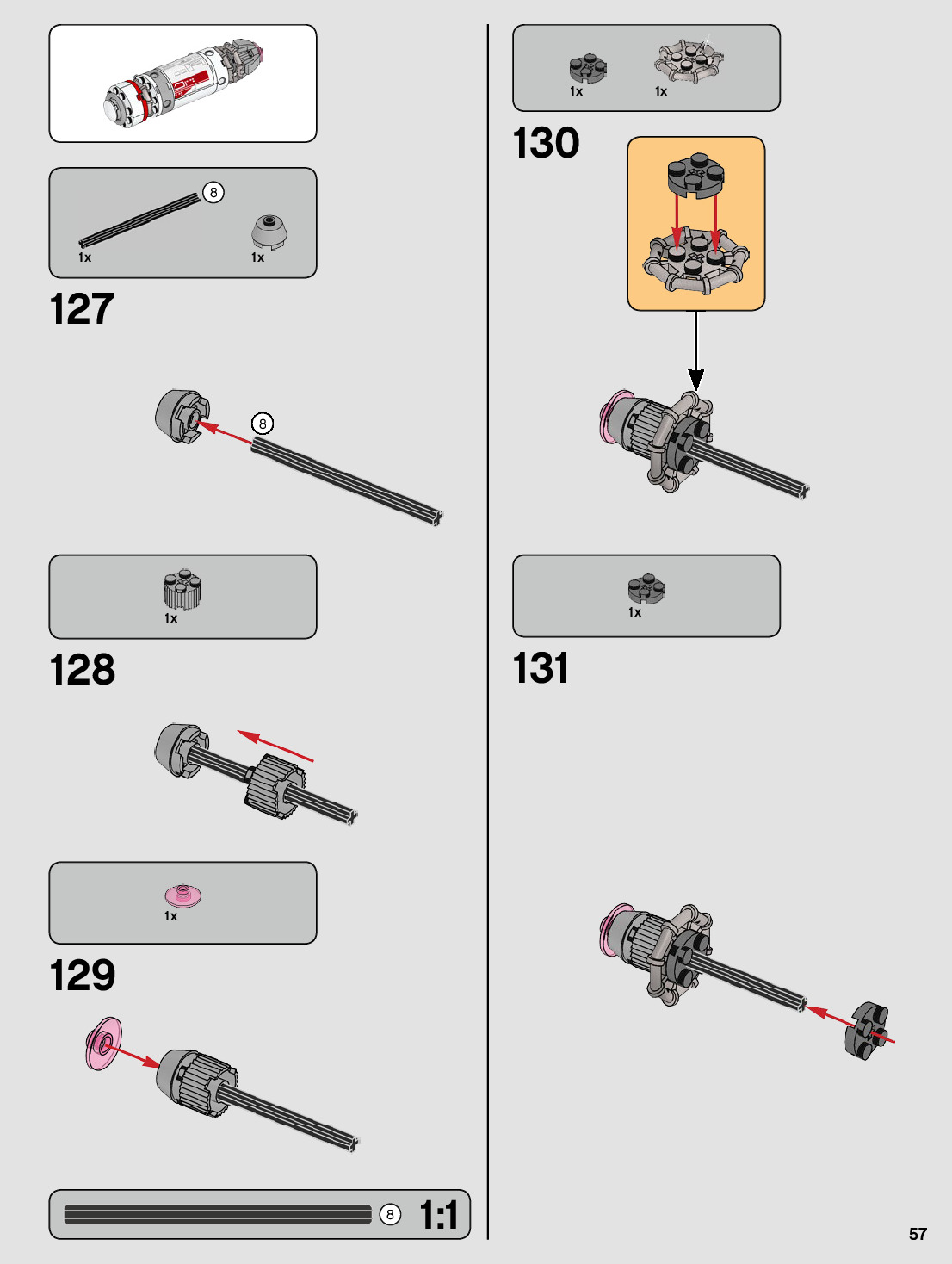 8
1x
1x

127

8

1x

128

1x

129

8 1:1

1x
1x

130

1x

131

57