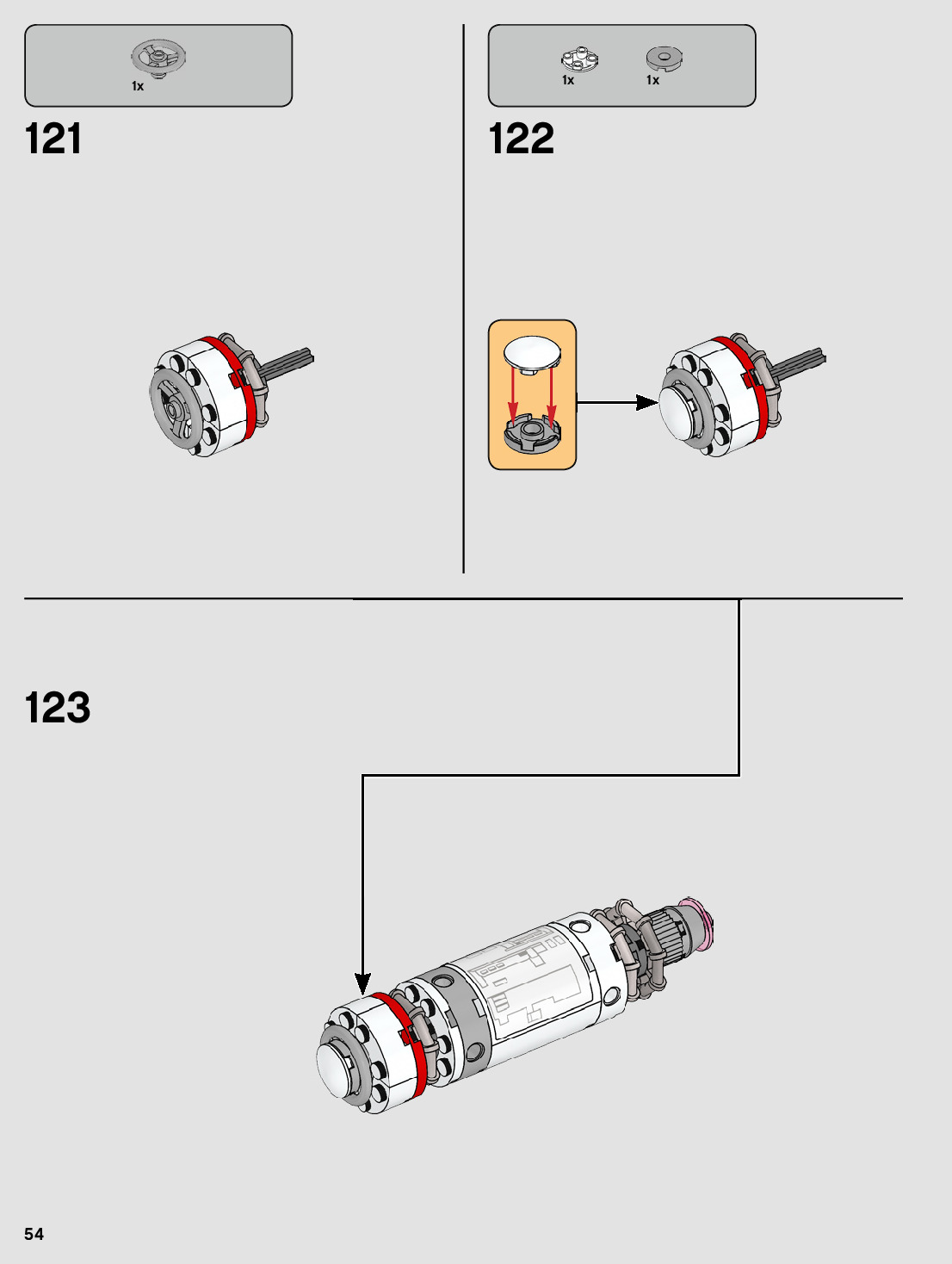 1x

121

1x 1x

122

123

54