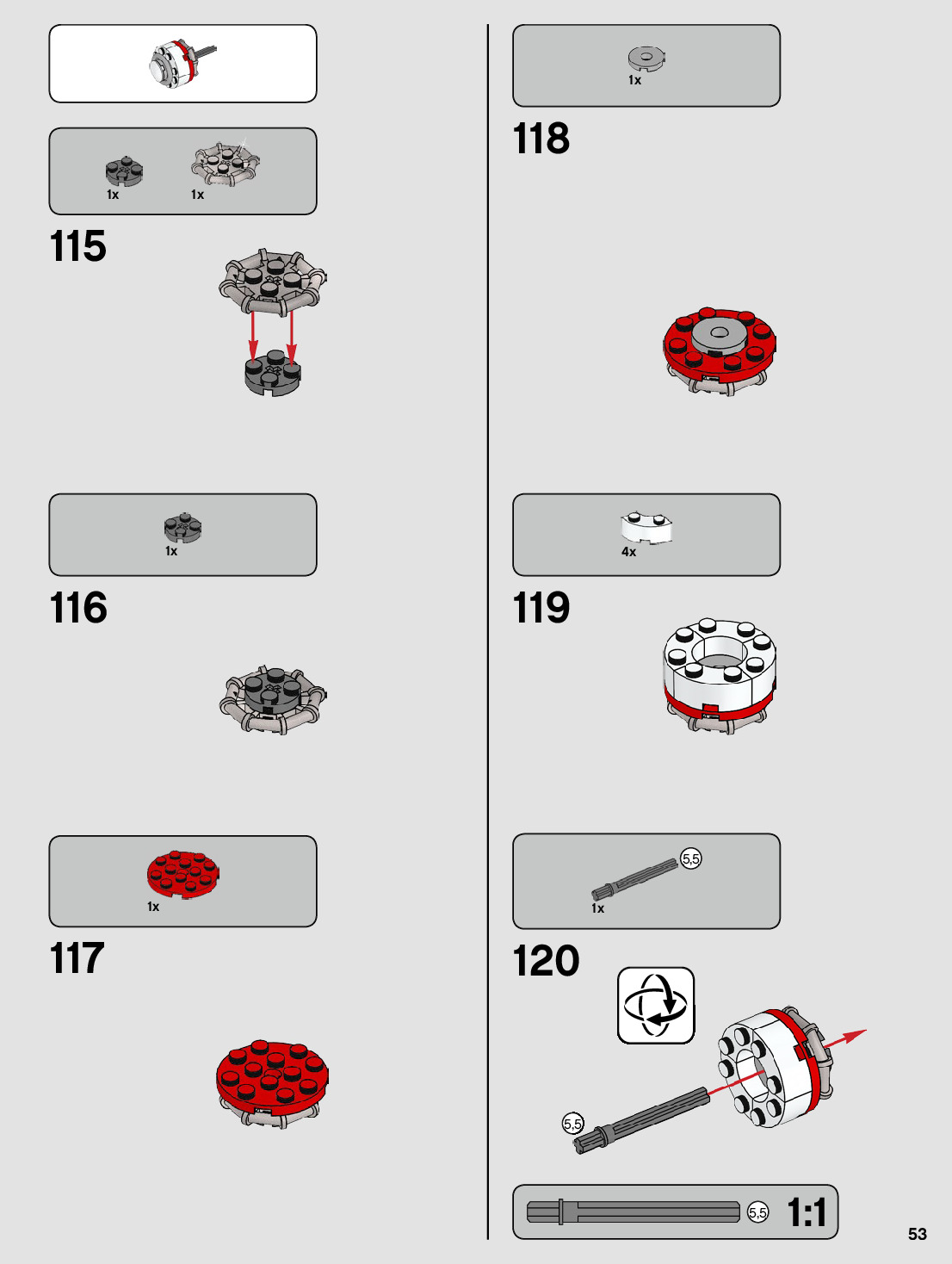 1x 1x

115

1x

116

1x

117

1x

118

4x

119

5,5
1x

120

5,5

5,5 1:1

53