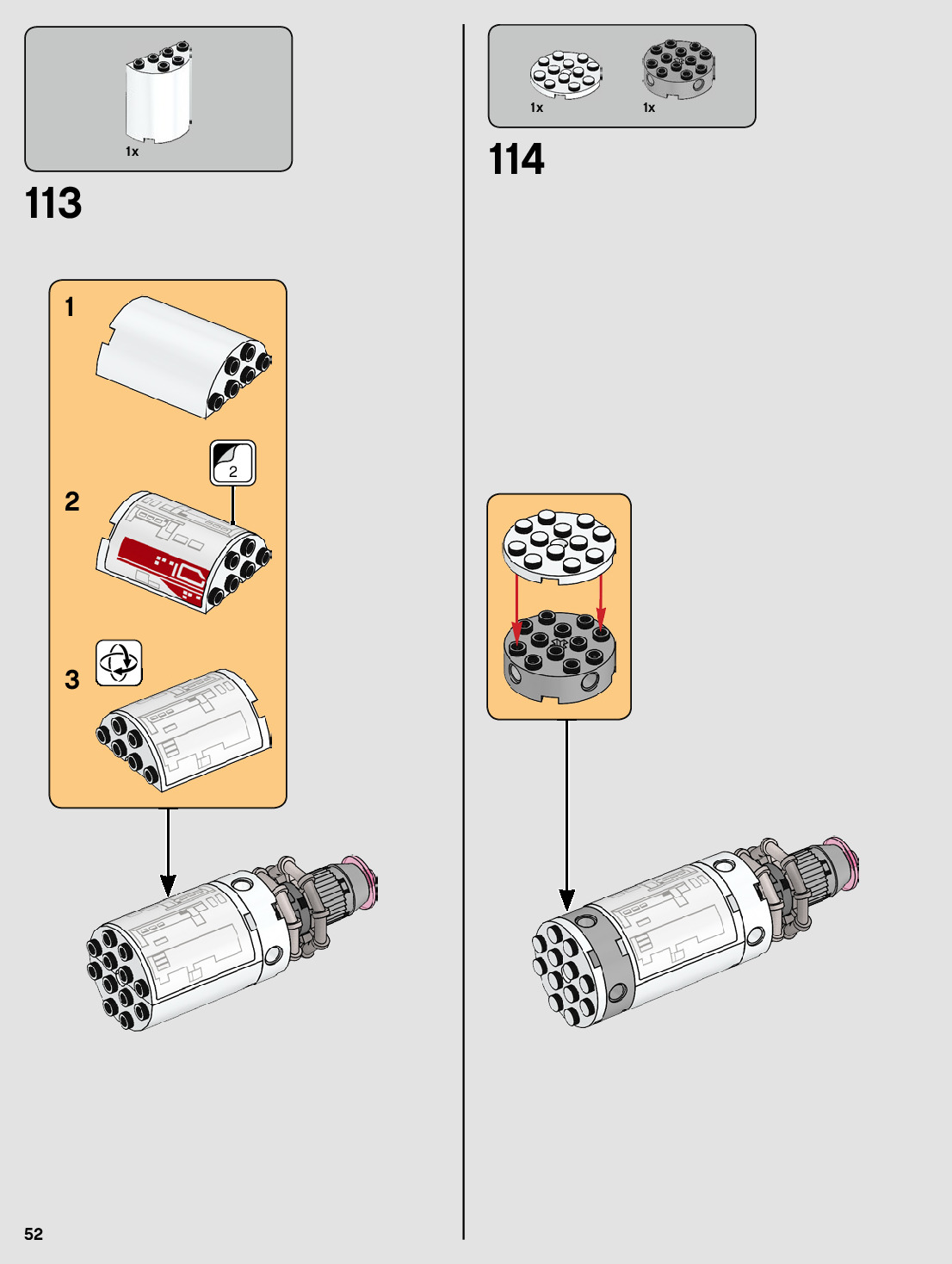 1x

113

1

2

2

3

1x

1x

114

52