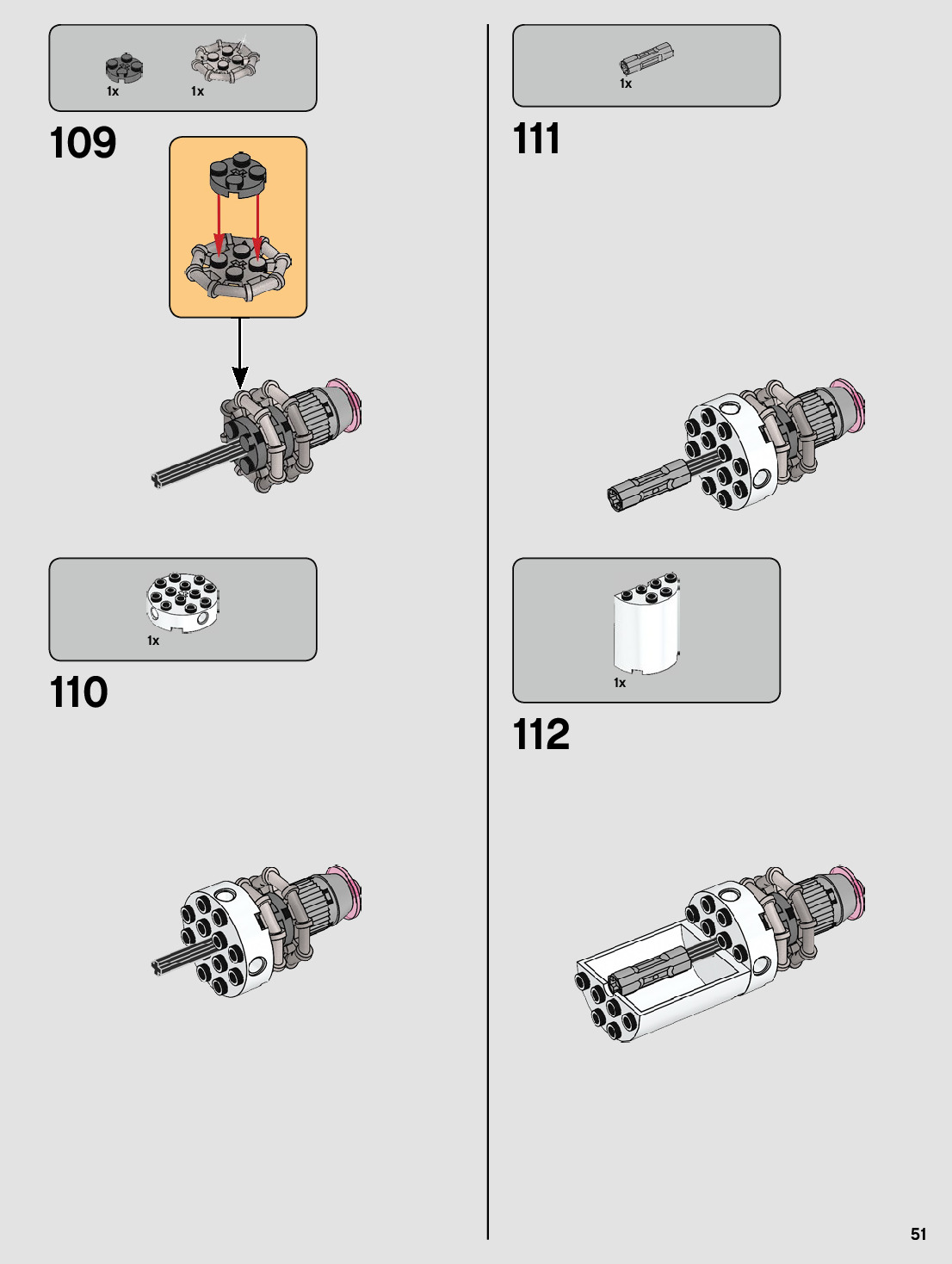 1x 1x

109

1x

110

1x

111

1x

112

51