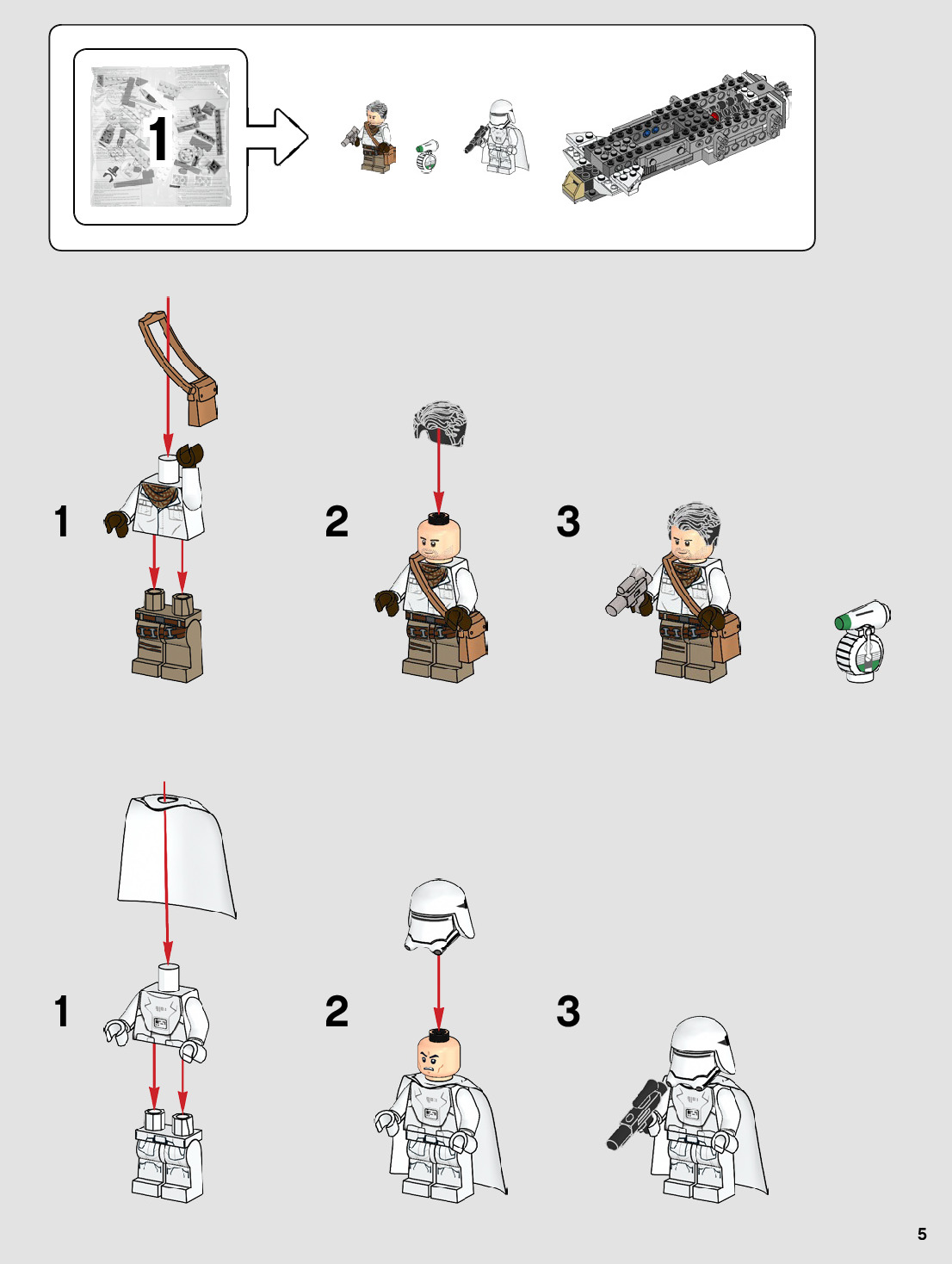 1

1

2

3

1

2

3

5