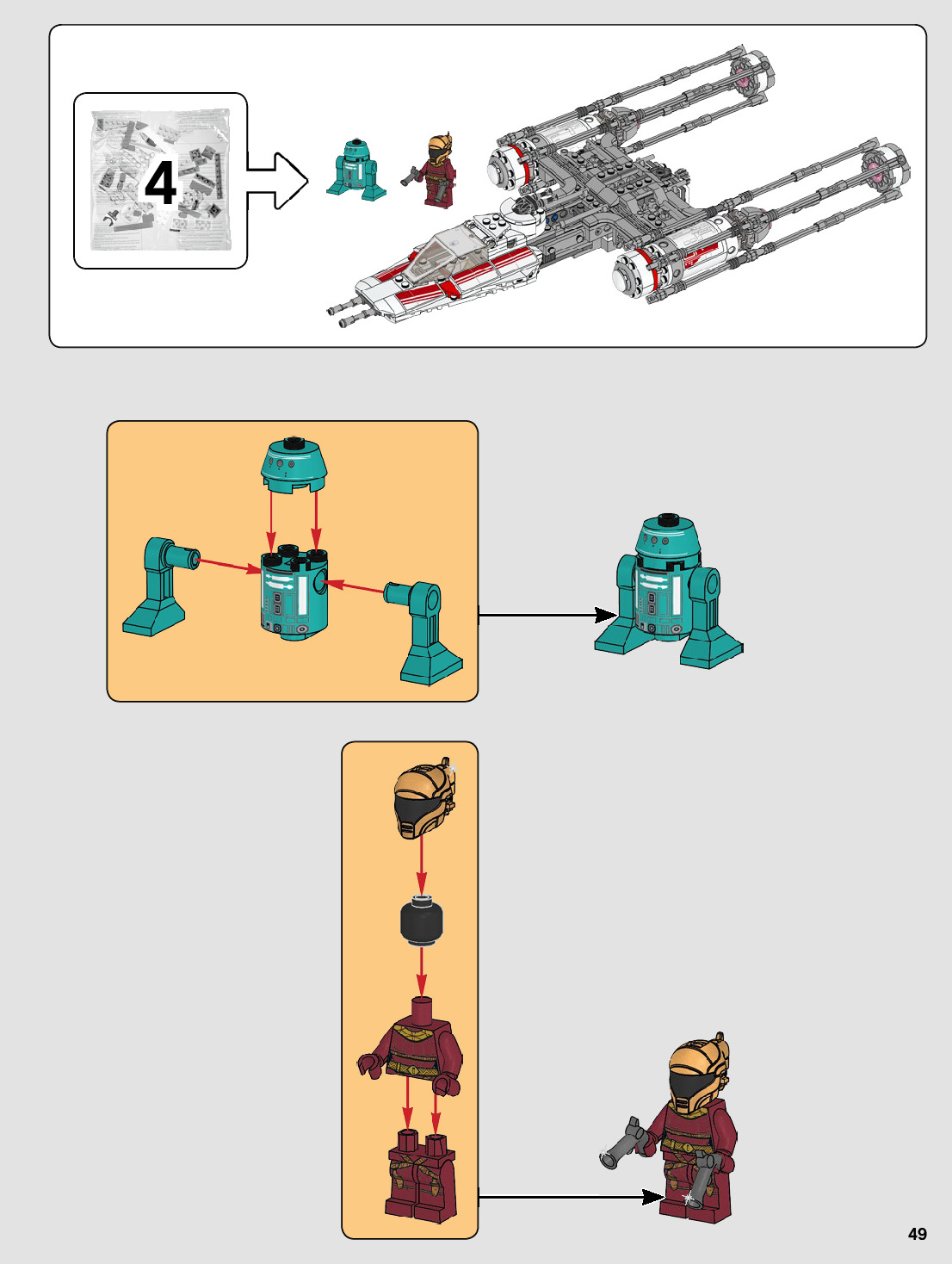 4

49