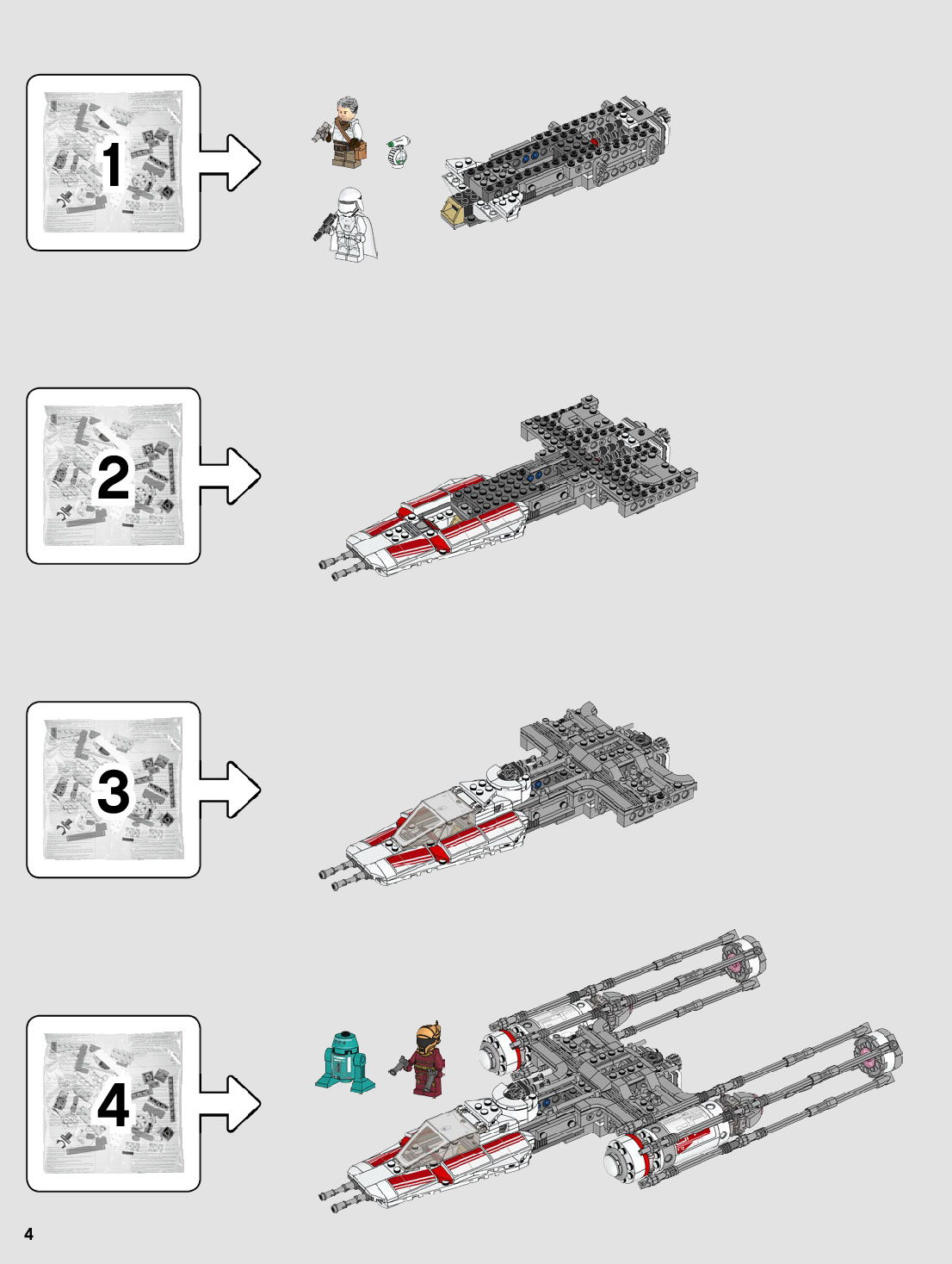 1

2

3

4

4