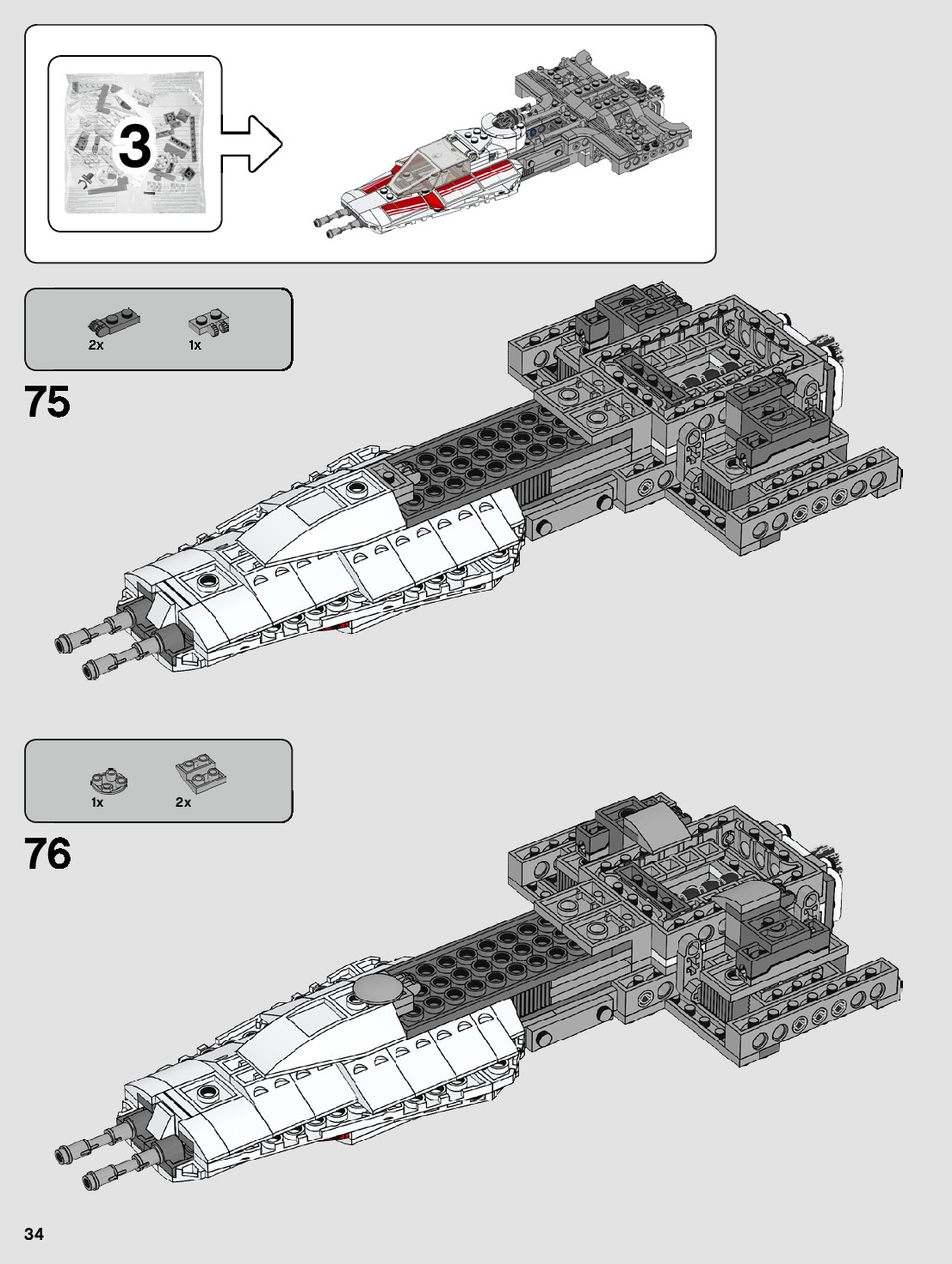 3

2x 1x

75

1x 2x

76

34