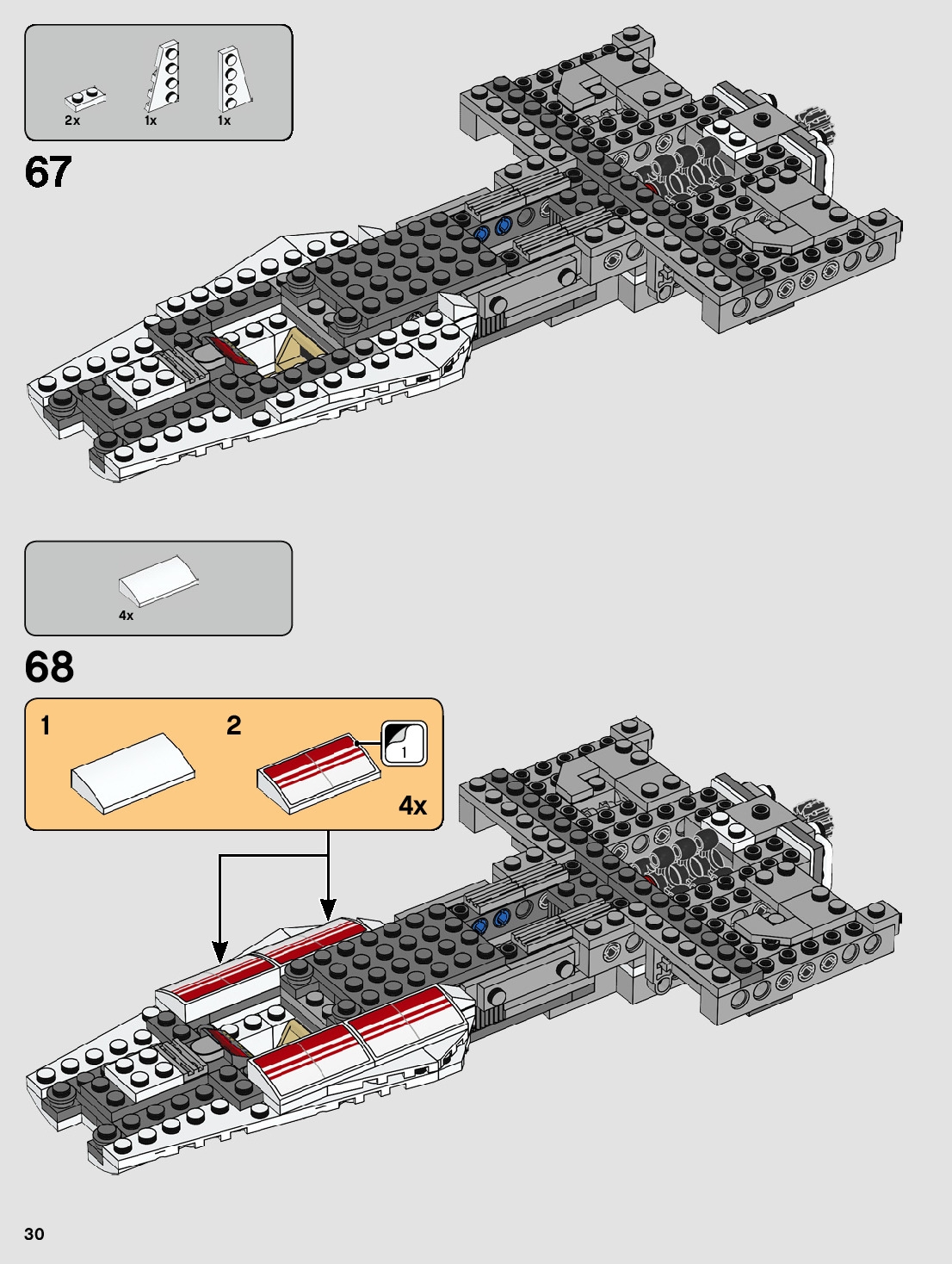 2x
1x
1x

67

4x

68

1

2

1

4x

30