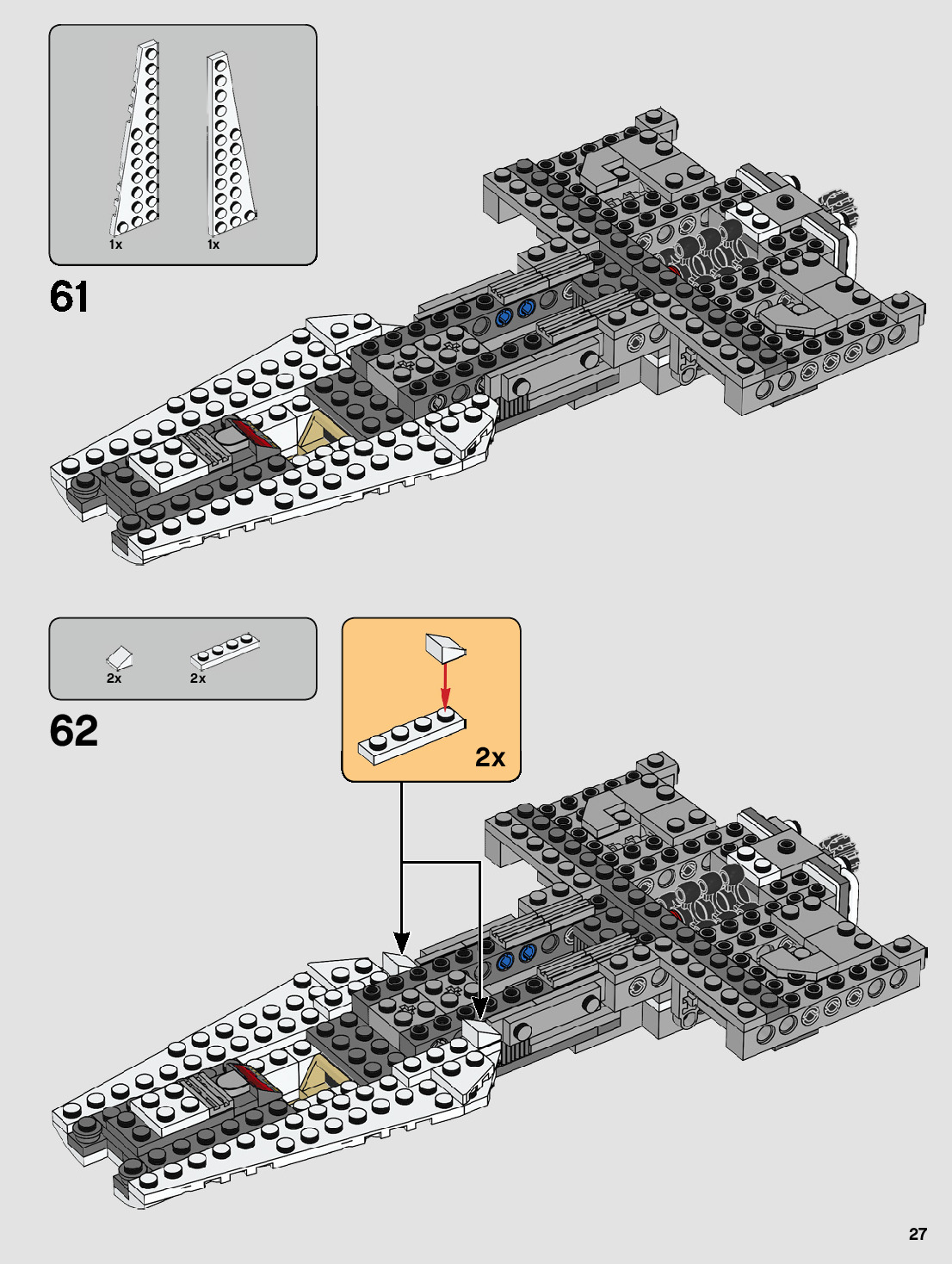 1x
1x

61

2x
2x

62

2x

27