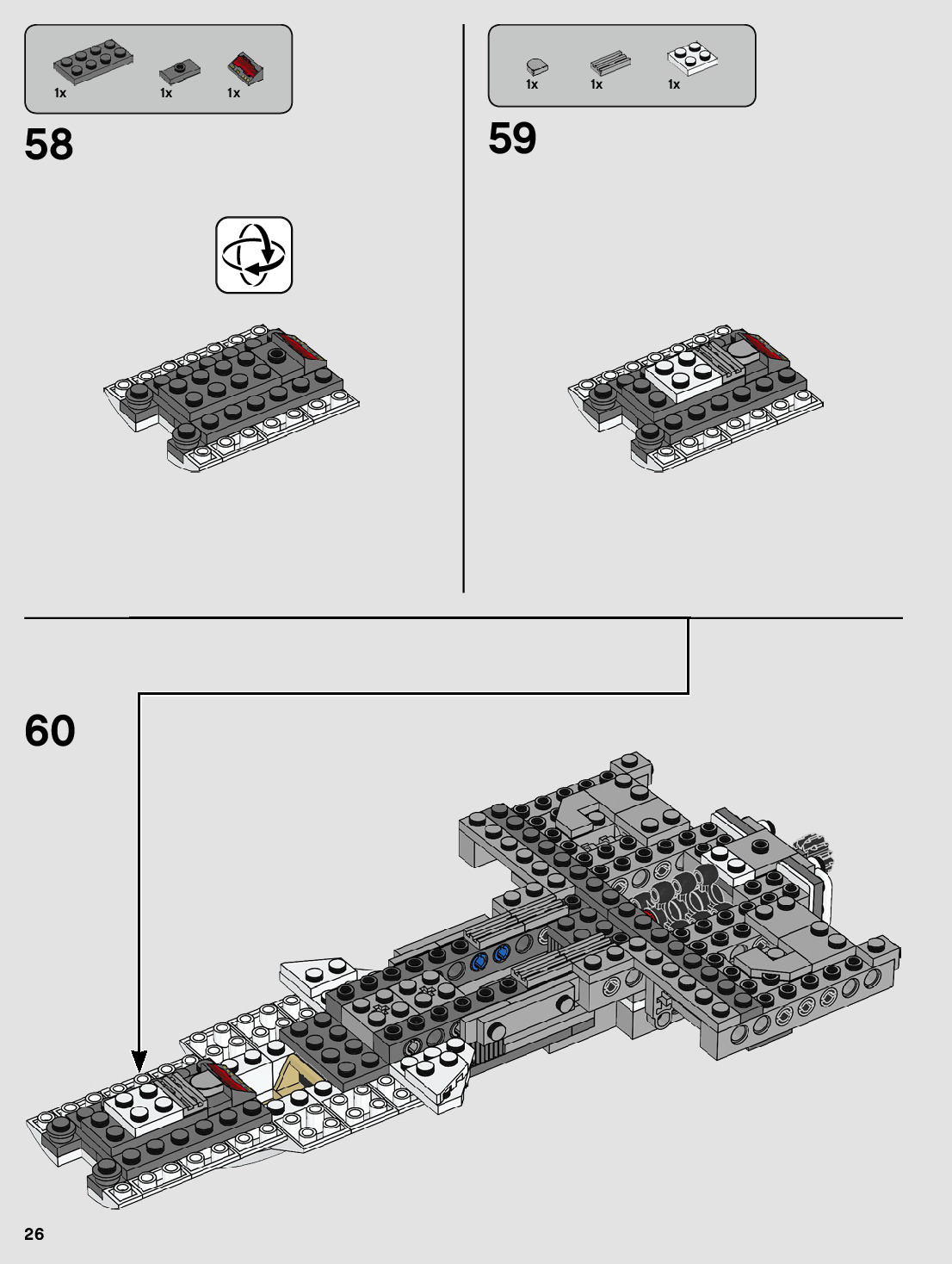 1x 1x 1x

58

1x 1x 1x

59

60

26