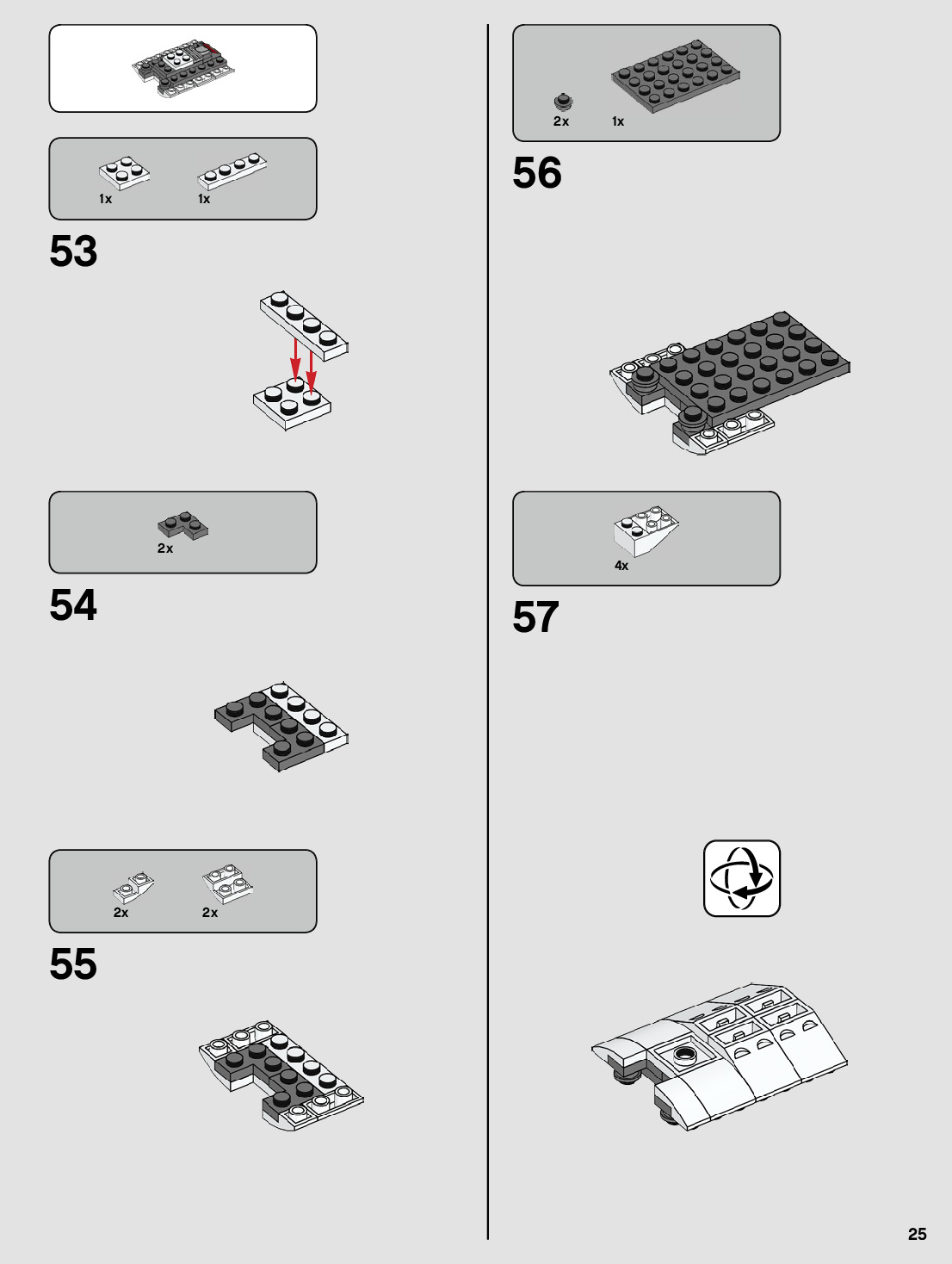 1x 1x

53

2x

54

2x 2x

55

2x 1x

56

4x

57

25