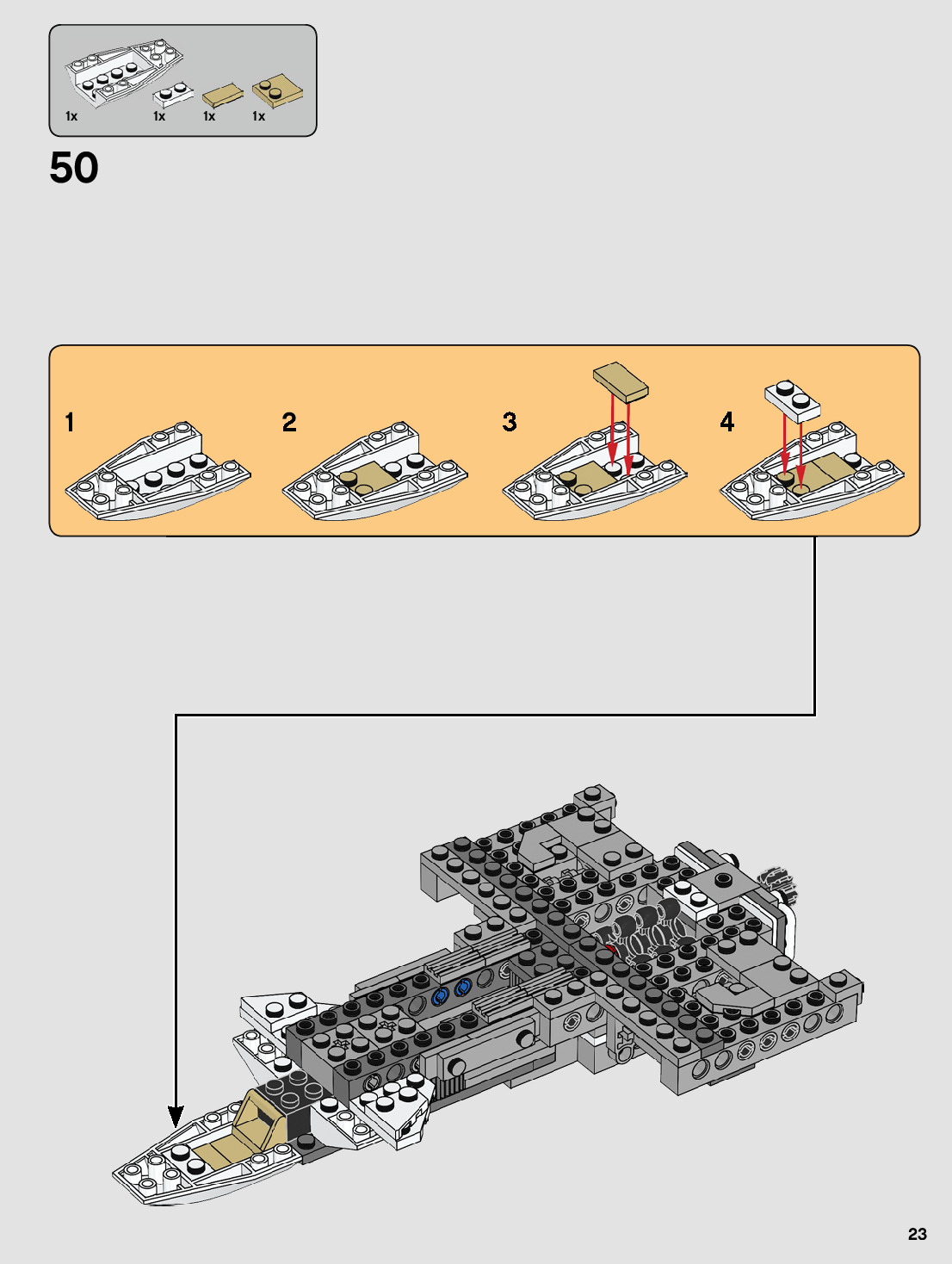 1x 1x 1x 1x

50

1

2

3

4

23