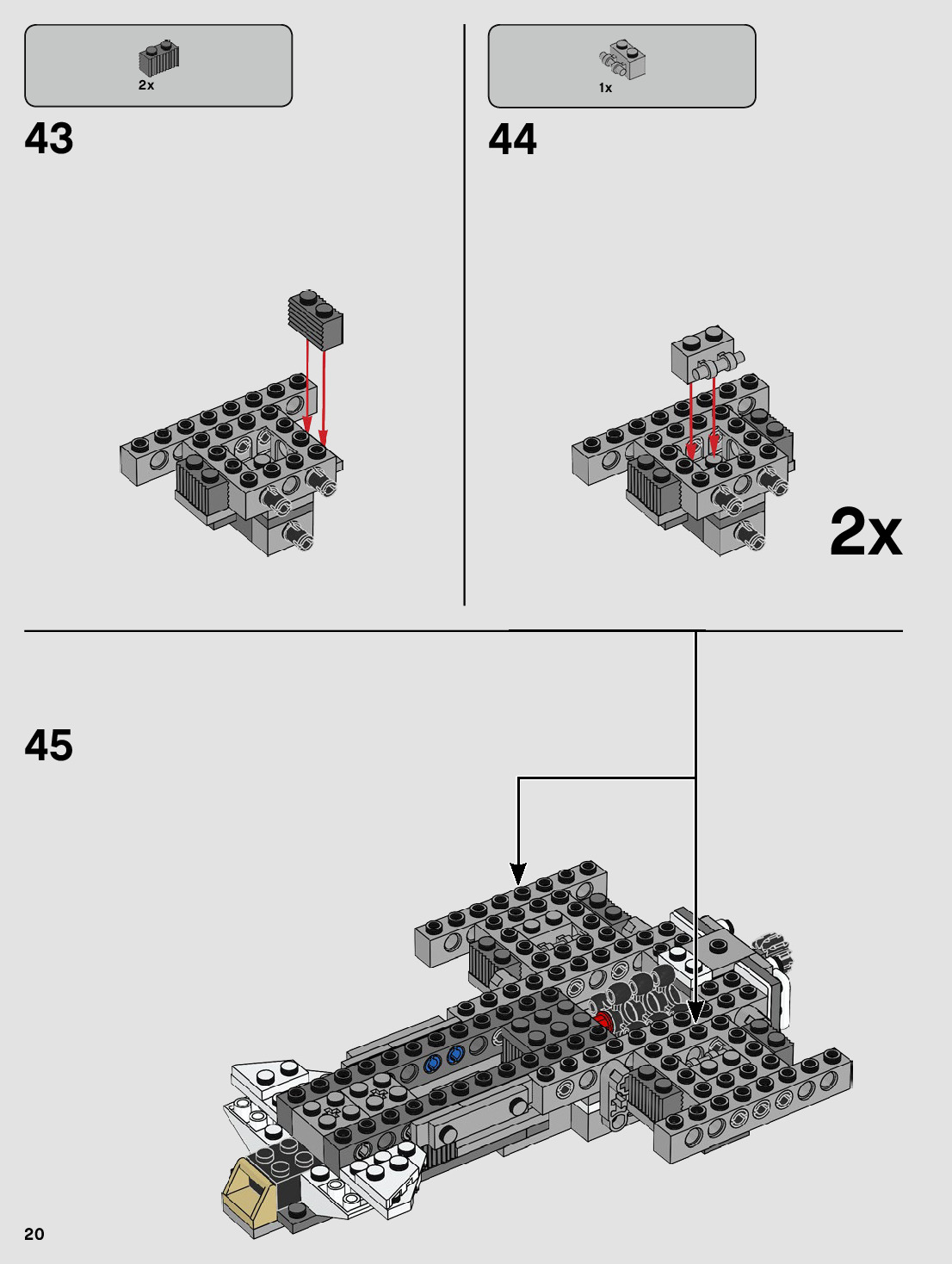 2x

43

1x

44

2x

45

20