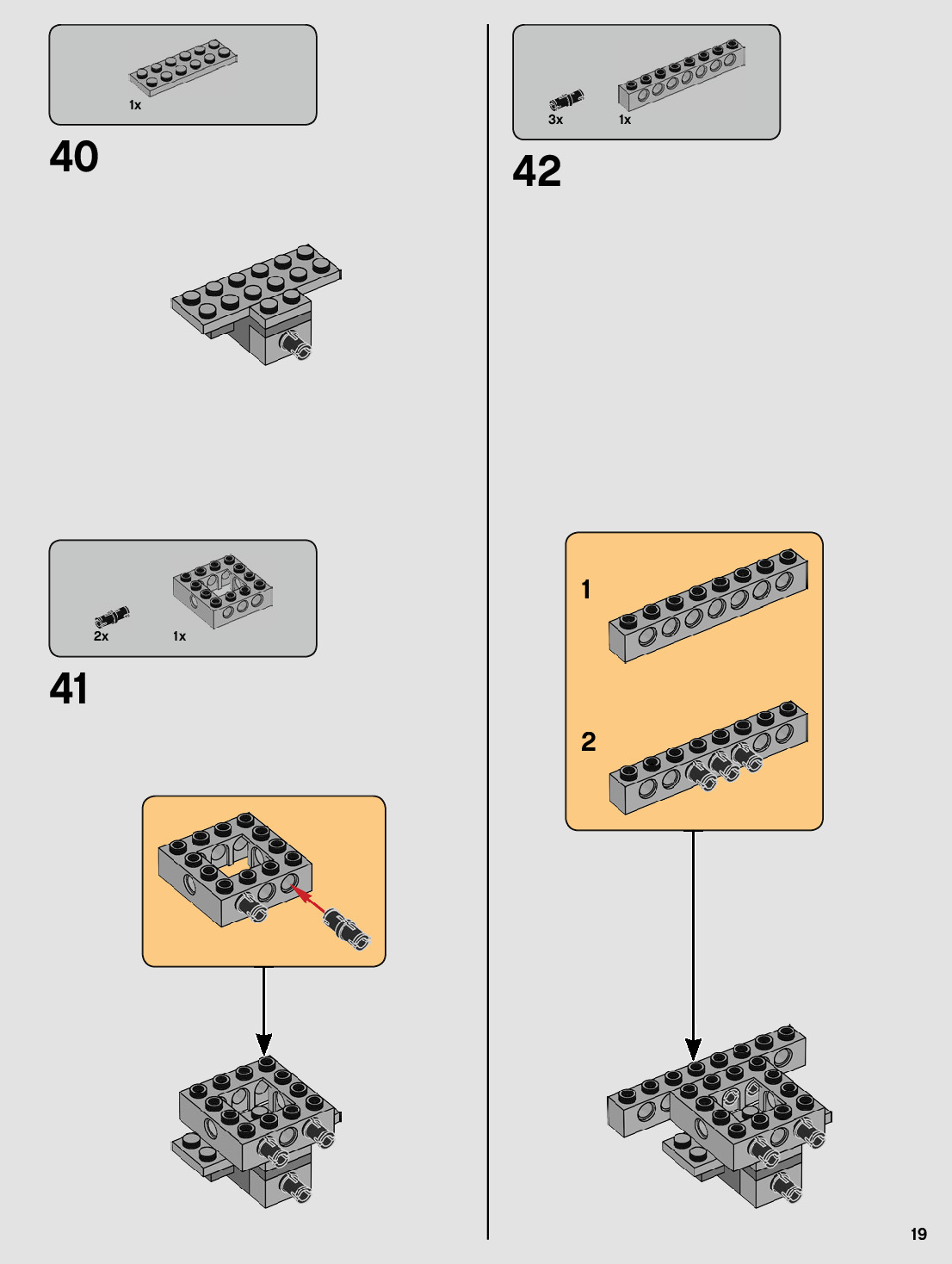 1x

40

2x 1x

41

3x 1x

42

1

2

19