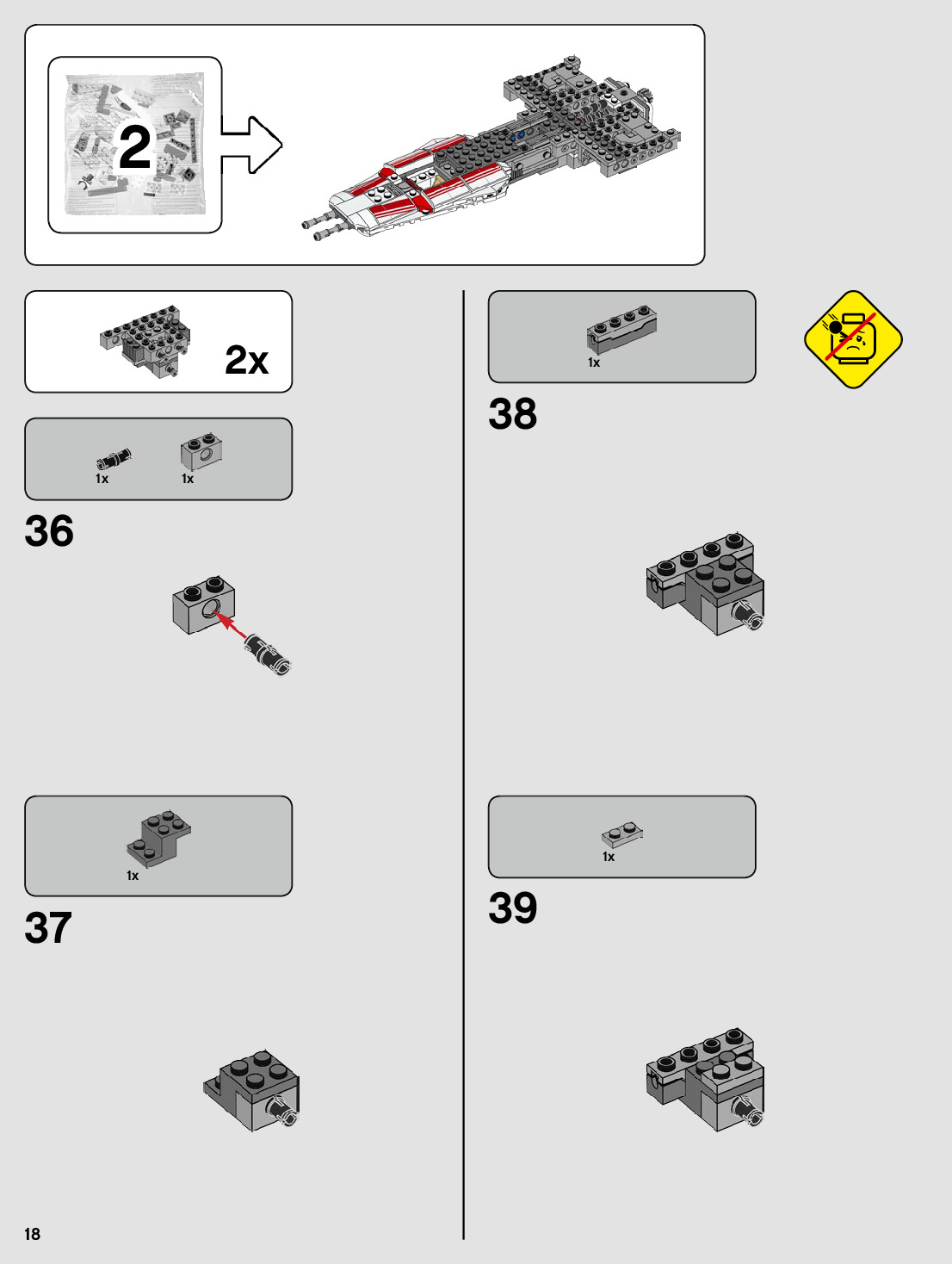 2

2x

1x 1x

36

1x

37

1x

38

1x

39

18