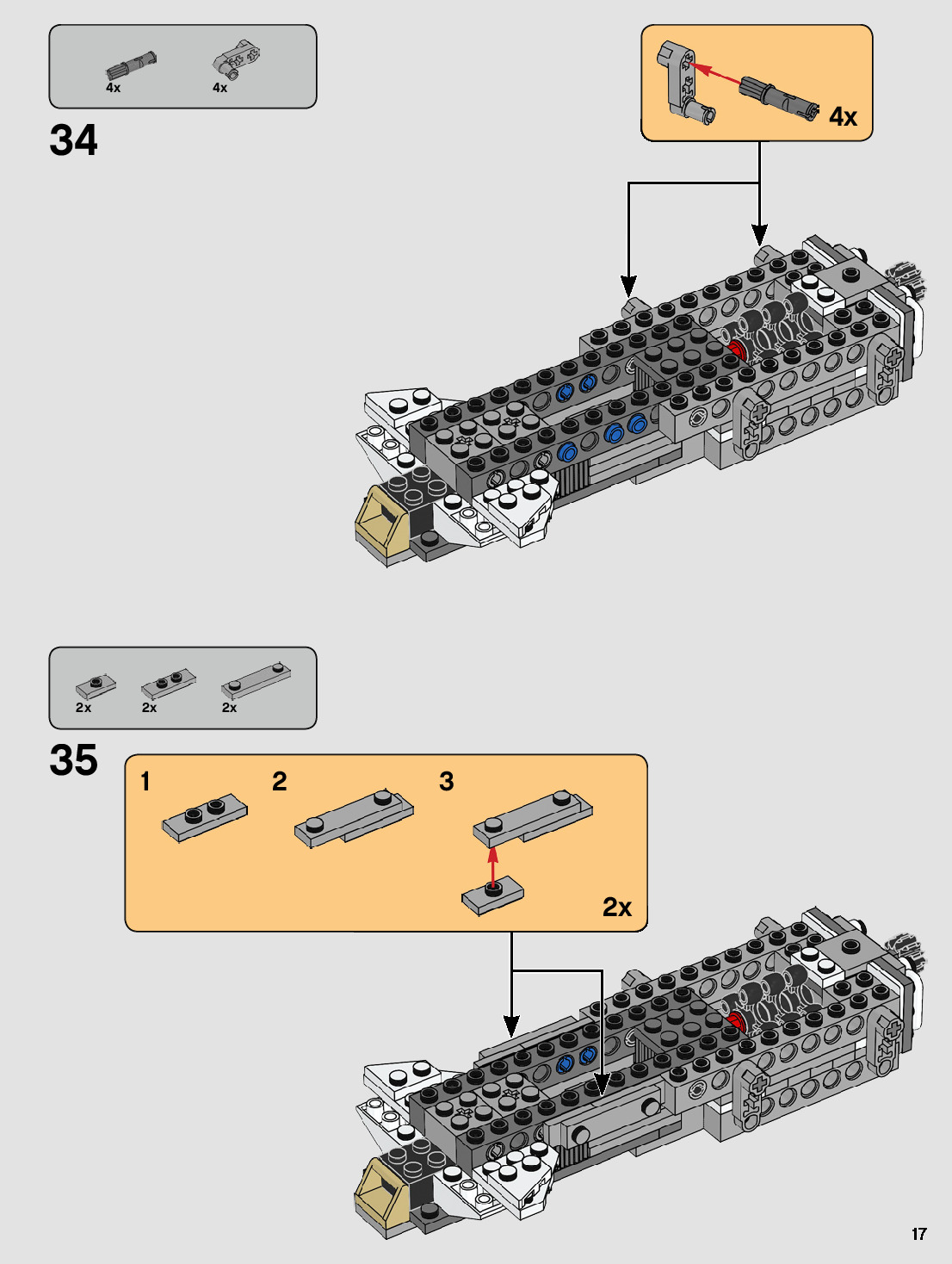 4x 4x

34

4x

2x 2x 2x

35

1 2 3

2x

17