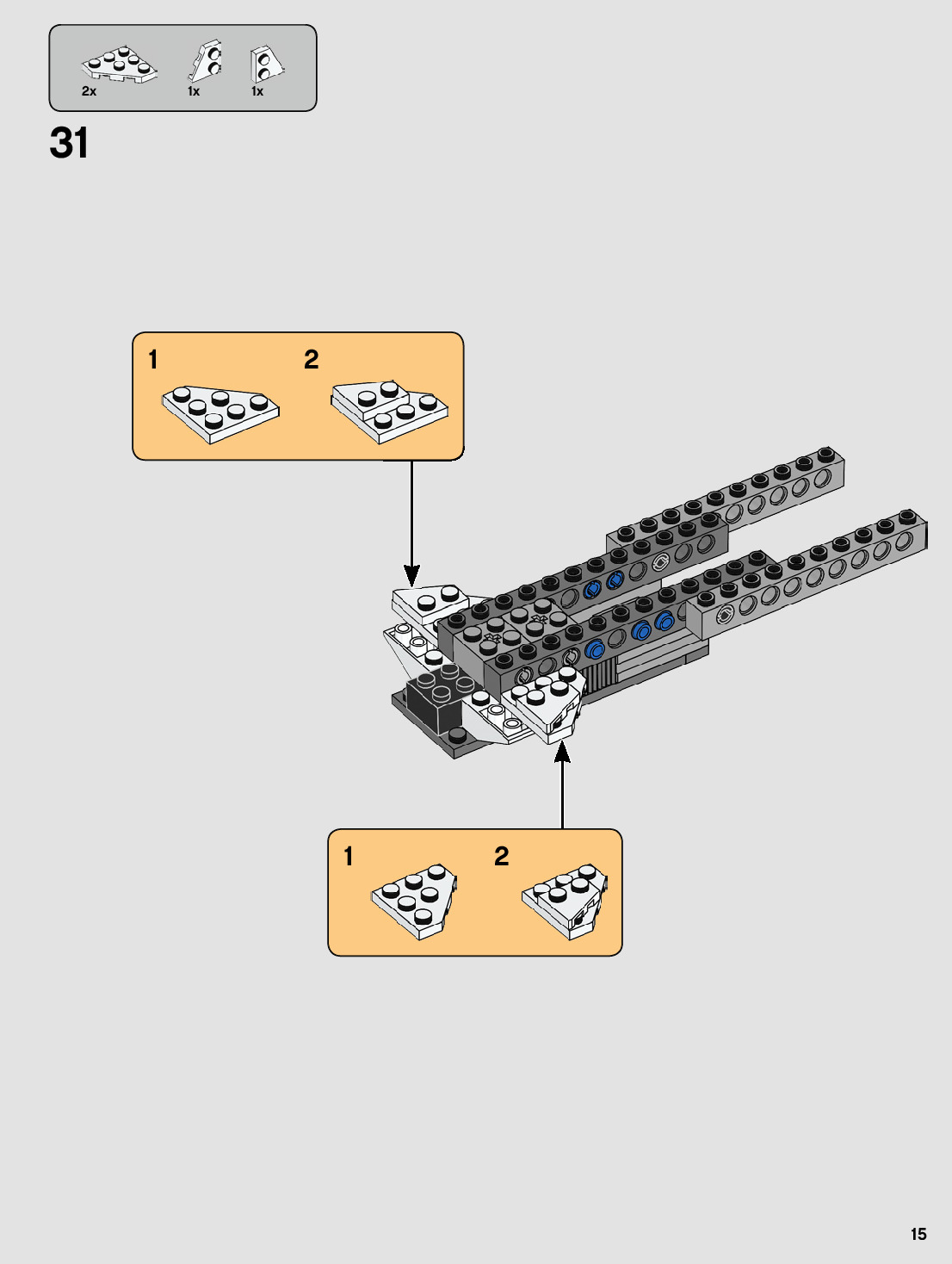 2x 1x 1x

31

1 2

1 2

15